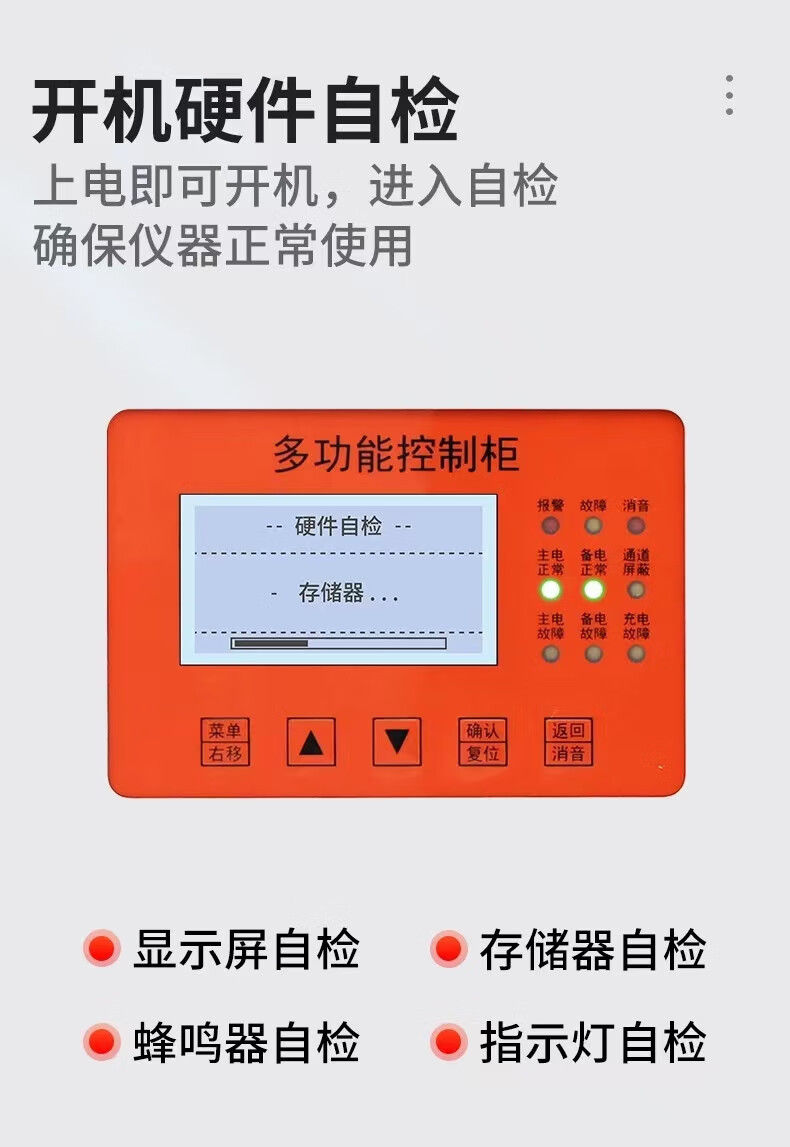 开机硬件自检
上电即可开机，进入自检
确保仪器正常使用

多功能控制柜

-- 硬件自检 --

- 存储器...

报警 故障 消音
主电正常 备电正常 通道屏蔽
主电故障 备电故障 充电故障

菜单 右移
▲
▼
确认 复位
返回 消音

显示屏自检
存储器自检
蜂鸣器自检
指示灯自检