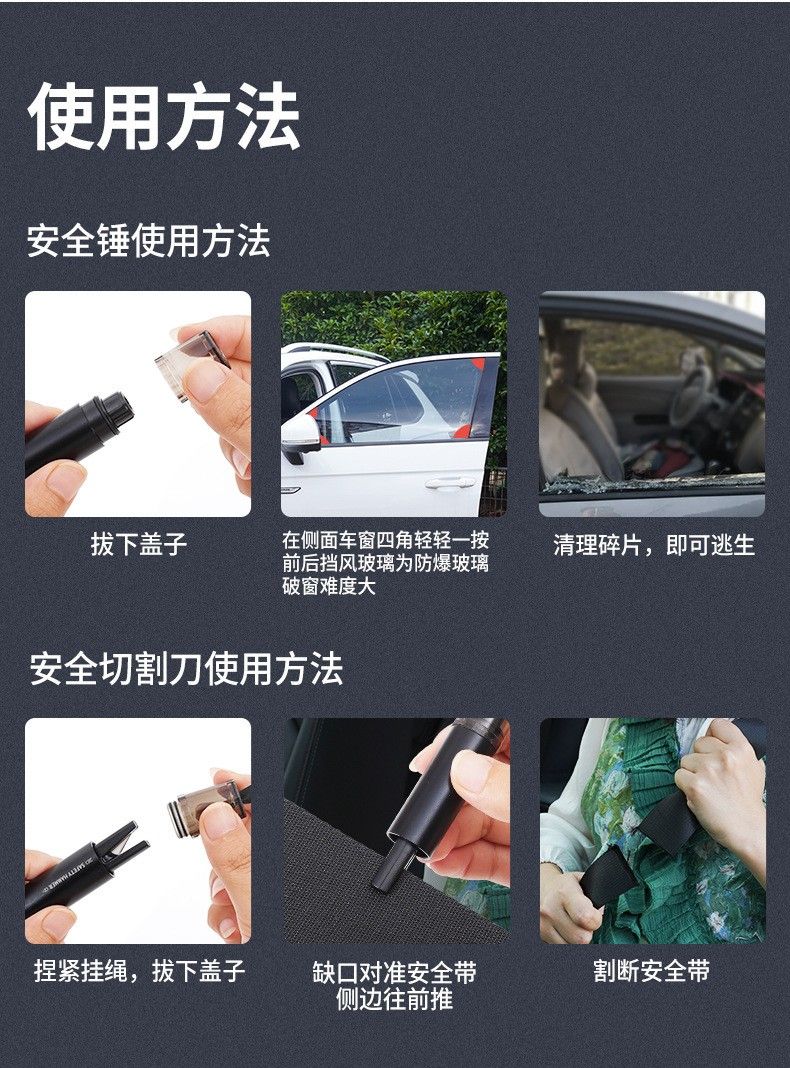 使用方法

安全锤使用方法

拔下盖子

在侧面车窗四角轻轻一按
前后挡风玻璃为防爆玻璃
破窗难度大

清理碎片，即可逃生

安全切割刀使用方法

SAFETY HAMMER

捏紧挂绳，拔下盖子

缺口对准安全带
侧边往前推

割断安全带