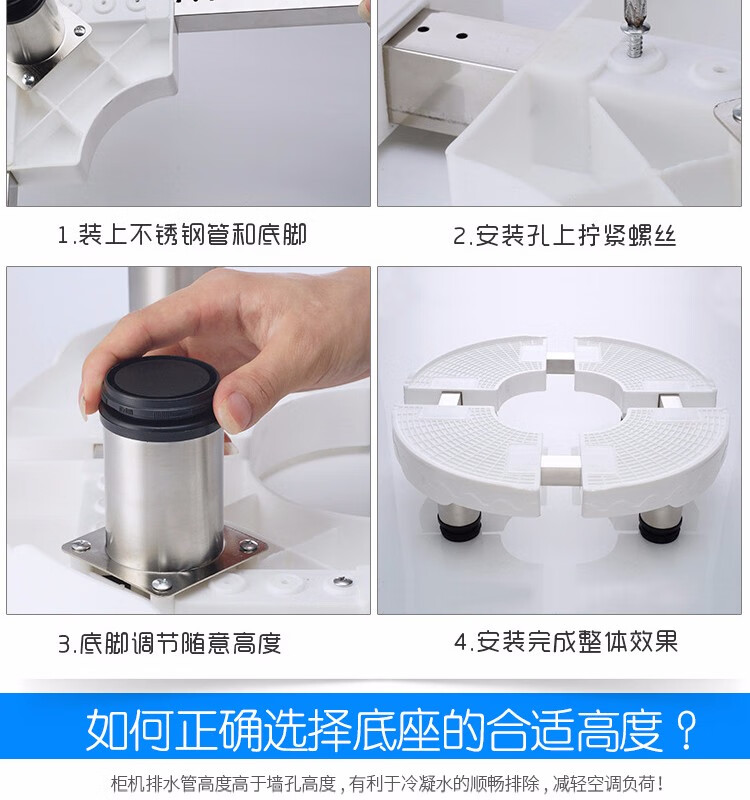 1.装上不锈钢管和底脚

2.安装孔上拧紧螺丝

3.底脚调节随意高度

4.安装完成整体效果

如何正确选择底座的合适高度？

柜机排水管高度高于墙孔高度，有利于冷凝水的顺畅排除，减轻空调负荷！