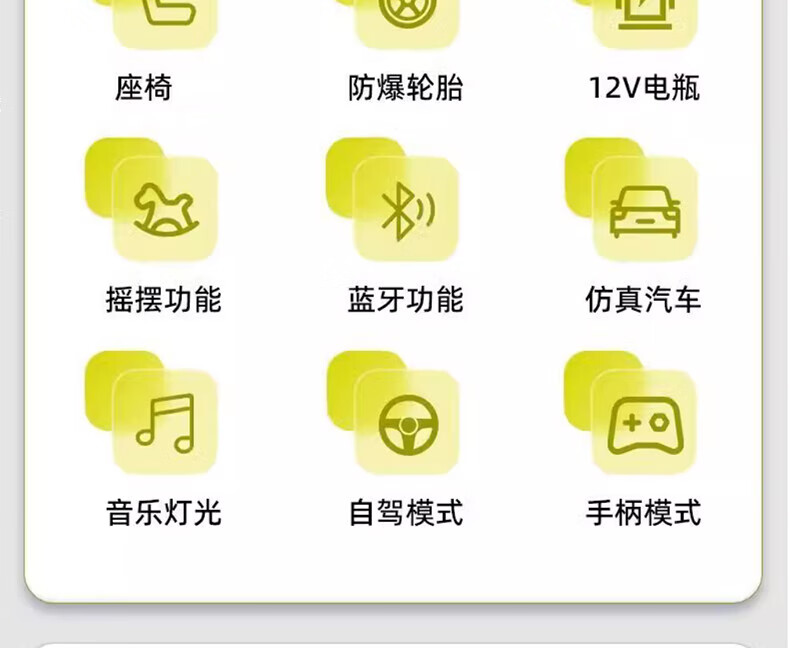 座椅

防爆轮胎

12V电瓶

摇摆功能

蓝牙功能

仿真汽车

音乐灯光

自驾模式

手柄模式