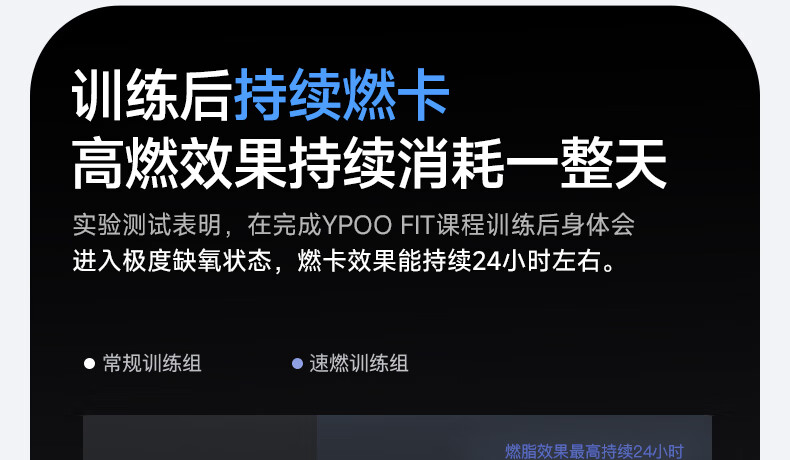 训练后持续燃卡
高燃效果持续消耗一整天

实验测试表明，在完成YPOO FIT课程训练后身体会进入极度缺氧状态，燃卡效果能持续24小时左右。

常规训练组

速燃训练组

燃脂效果最高持续24小时