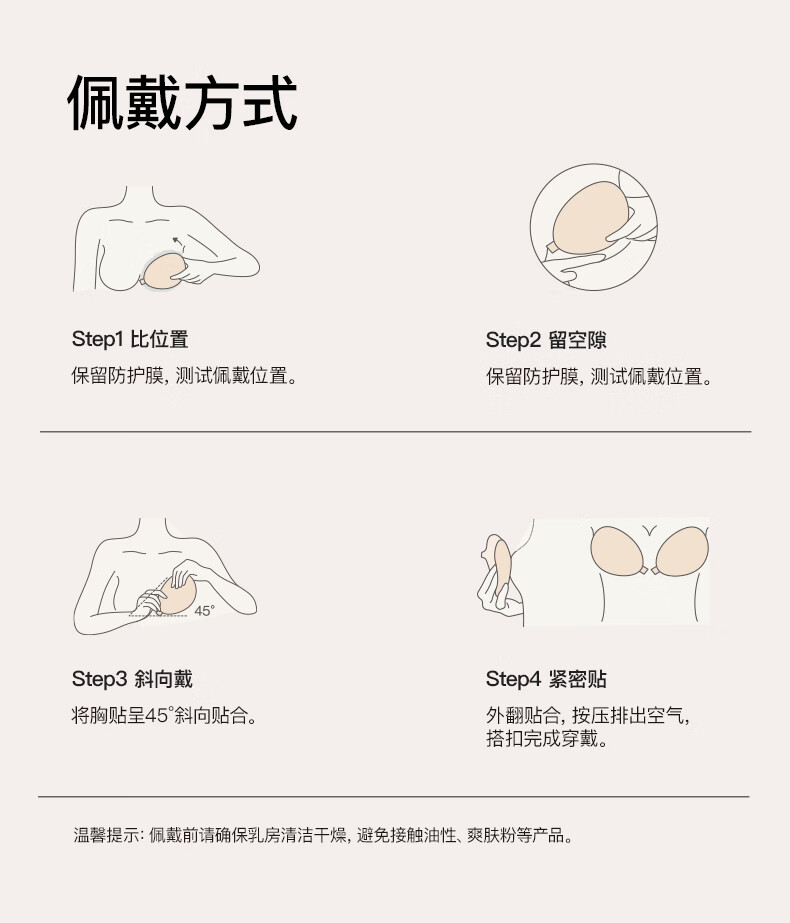 佩戴方式

Step1 比位置
保留防护膜，测试佩戴位置。

Step2 留空隙
保留防护膜，测试佩戴位置。

45°

Step3 斜向戴
将胸贴呈45°斜向贴合。

Step4 紧密贴
外翻贴合，按压排出空气，搭扣完成穿戴。

温馨提示：佩戴前请确保乳房清洁干燥，避免接触油性、爽肤粉等产品。