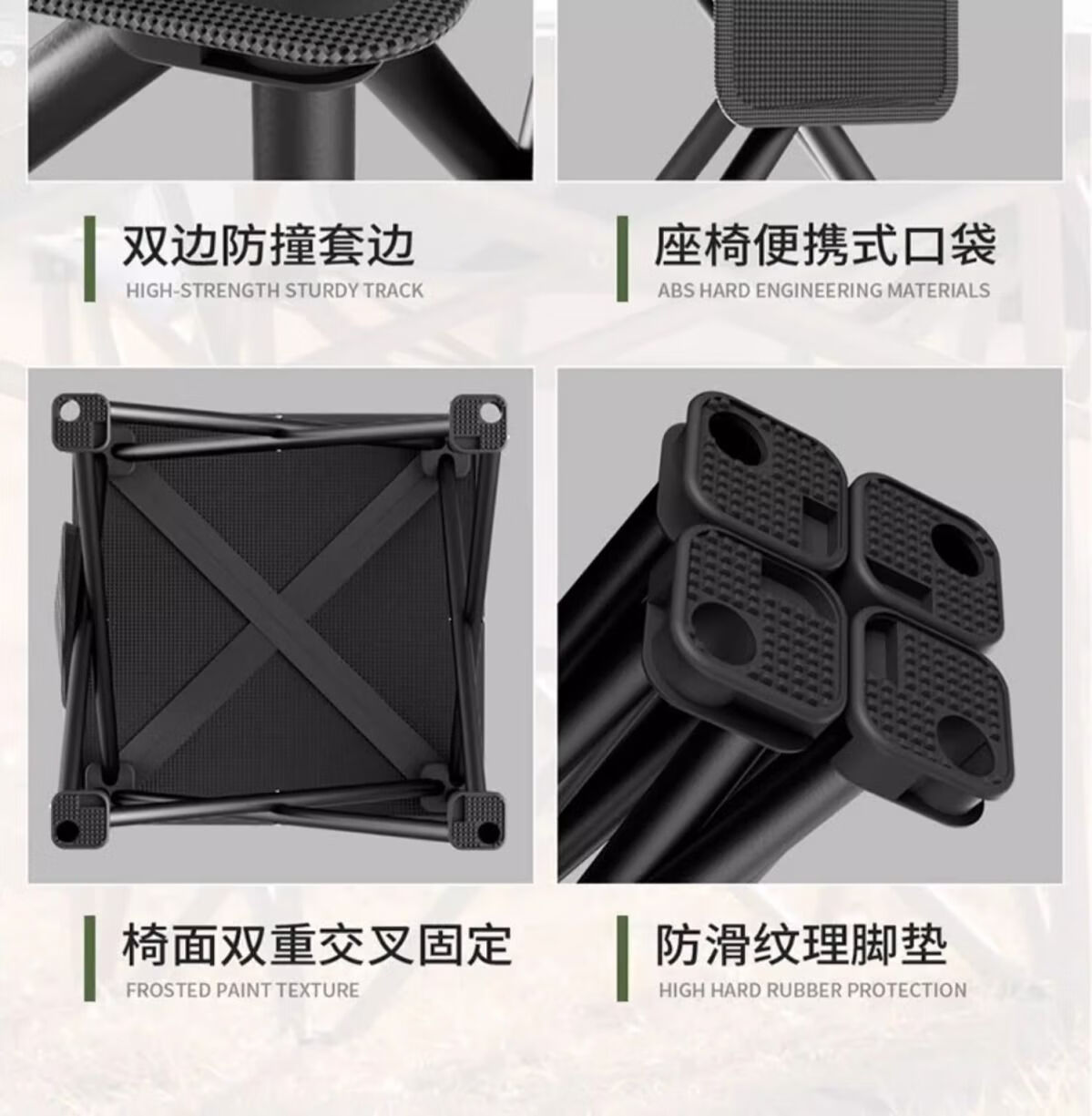 双边防撞套边
HIGH-STRENGTH STURDY TRACK

座椅便携式口袋
ABS HARD ENGINEERING MATERIALS

椅面双重交叉固定
FROSTED PAINT TEXTURE

防滑纹理脚垫
HIGH HARD RUBBER PROTECTION