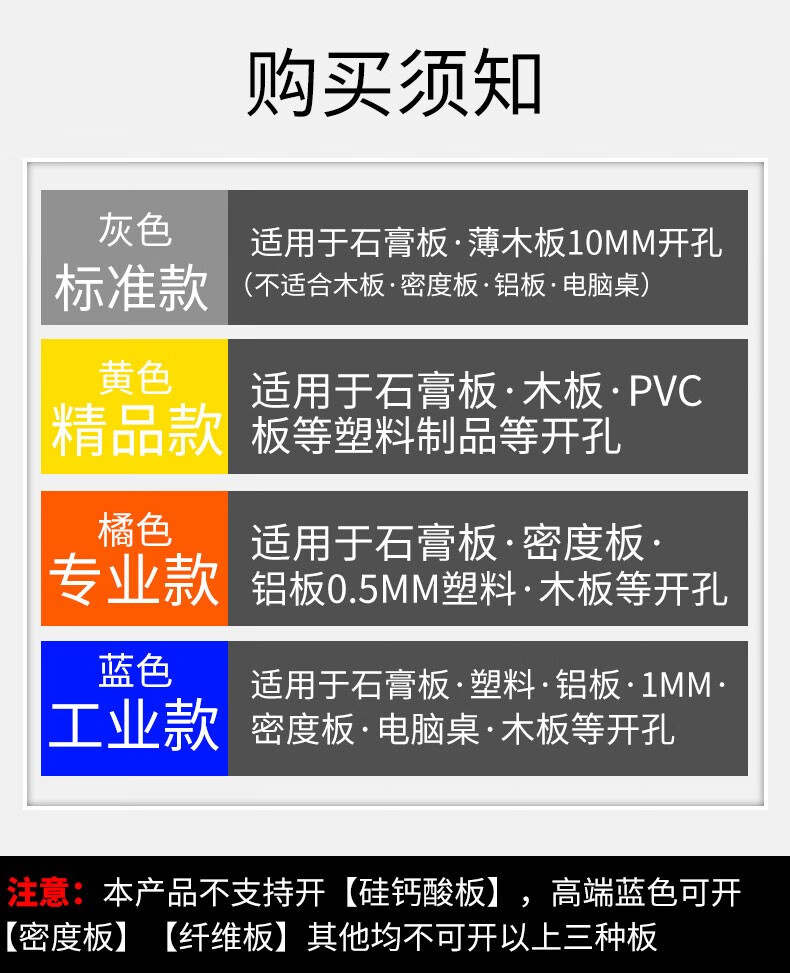 购买须知

灰色
标准款

适用于石膏板·薄木板10MM开孔
(不适合木板·密度板·铝板·电脑桌)

黄色
精品款

适用于石膏板·木板·PVC板等塑料制品等开孔

橘色
专业款

适用于石膏板·密度板·铝板0.5MM塑料·木板等开孔

蓝色
工业款

适用于石膏板·塑料·铝板·1MM·密度板·电脑桌·木板等开孔

注意:本产品不支持开【硅钙酸板】,高端蓝色可开【密度板】【纤维板】其他均不可开以上三种板