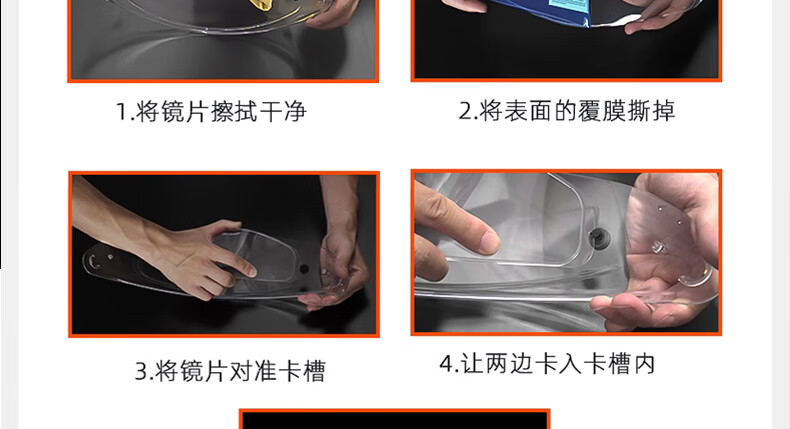 1.将镜片擦拭干净

2.将表面的覆膜撕掉

3.将镜片对准卡槽

4.让两边卡入卡槽内