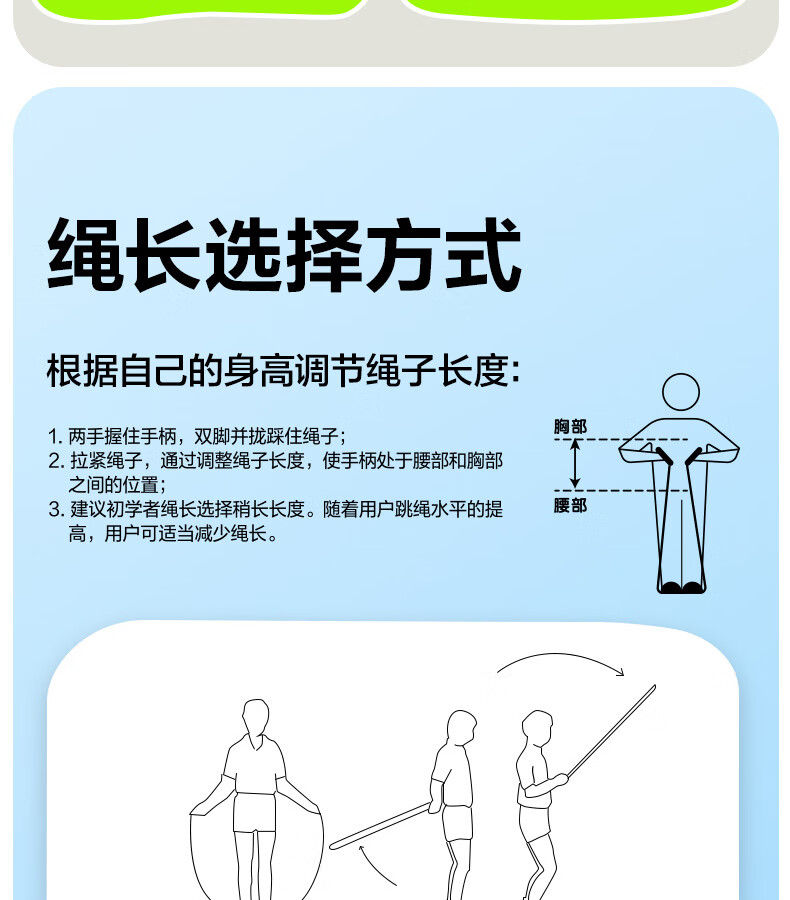 绳长选择方式

根据自己的身高调节绳子长度:

1. 两手握住手柄，双脚并拢踩住绳子；
2. 拉紧绳子，通过调整绳子长度，使手柄处于腰部和胸部之间的位置；
3. 建议初学者绳长选择稍长长度。随着用户跳绳水平的提高，用户可适当减少绳长。

胸部
腰部