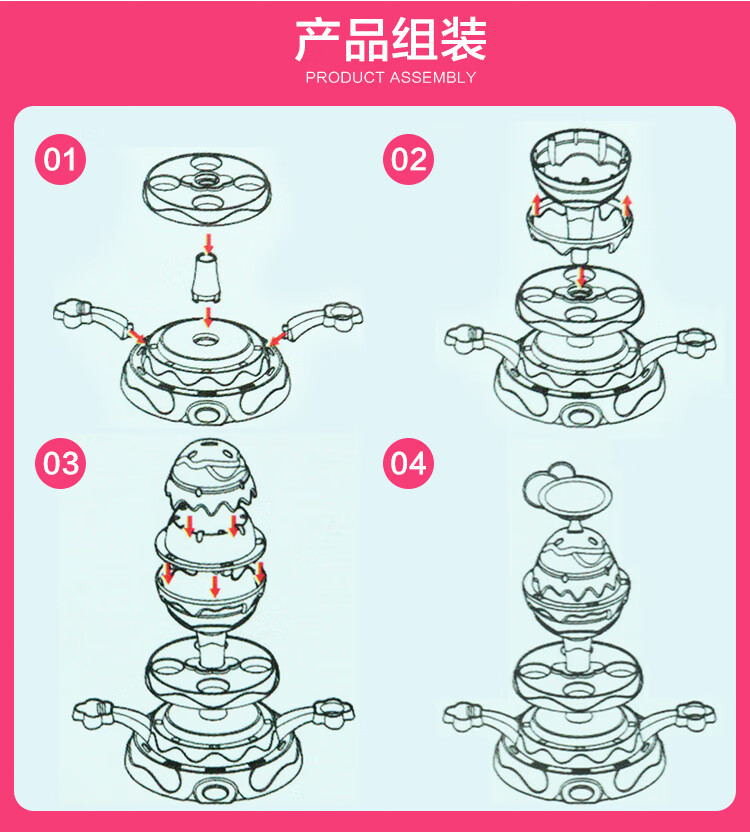 产品组装
PRODUCT ASSEMBLY

01

02

03

04