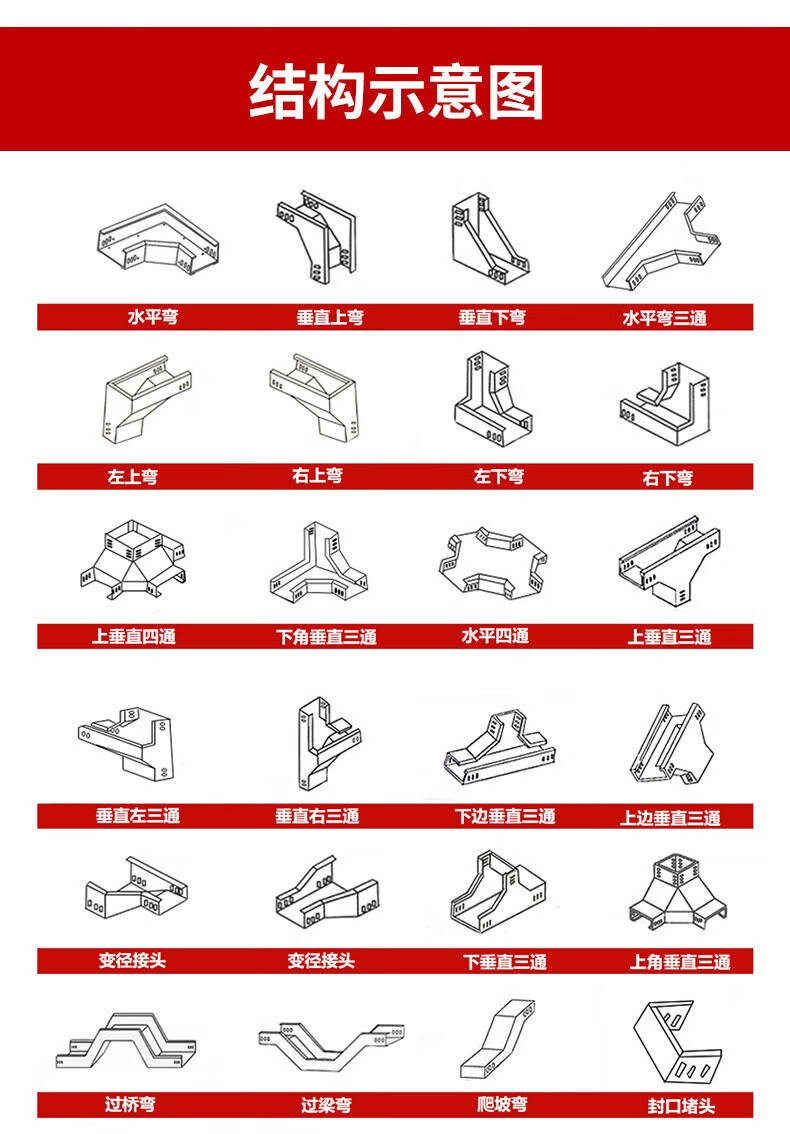 结构示意图

水平弯
垂直上弯
垂直下弯
水平弯三通

左上弯
右上弯
左下弯
右下弯

上垂直四通
下角垂直三通
水平四通
上垂直三通

垂直左三通
垂直右三通
下边垂直三通
上边垂直三通

变径接头
变径接头
下垂直三通
上角垂直三通

过桥弯
过梁弯
爬坡弯
封口堵头