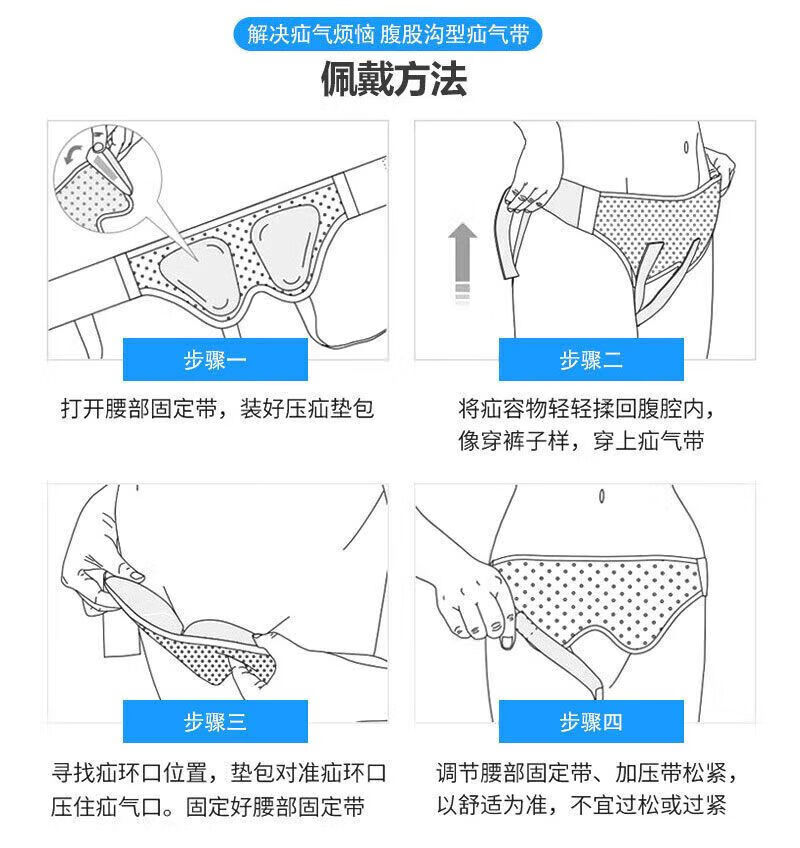 解决疝气烦恼 腹股沟型疝气带

佩戴方法

步骤一

打开腰部固定带，装好压疝垫包

步骤二

将疝容物轻轻揉回腹腔内，像穿裤子样，穿上疝气带

步骤三

寻找疝环口位置，垫包对准疝环口压住疝气口。固定好腰部固定带

步骤四

调节腰部固定带、加压带松紧，以舒适为准，不宜过松或过紧