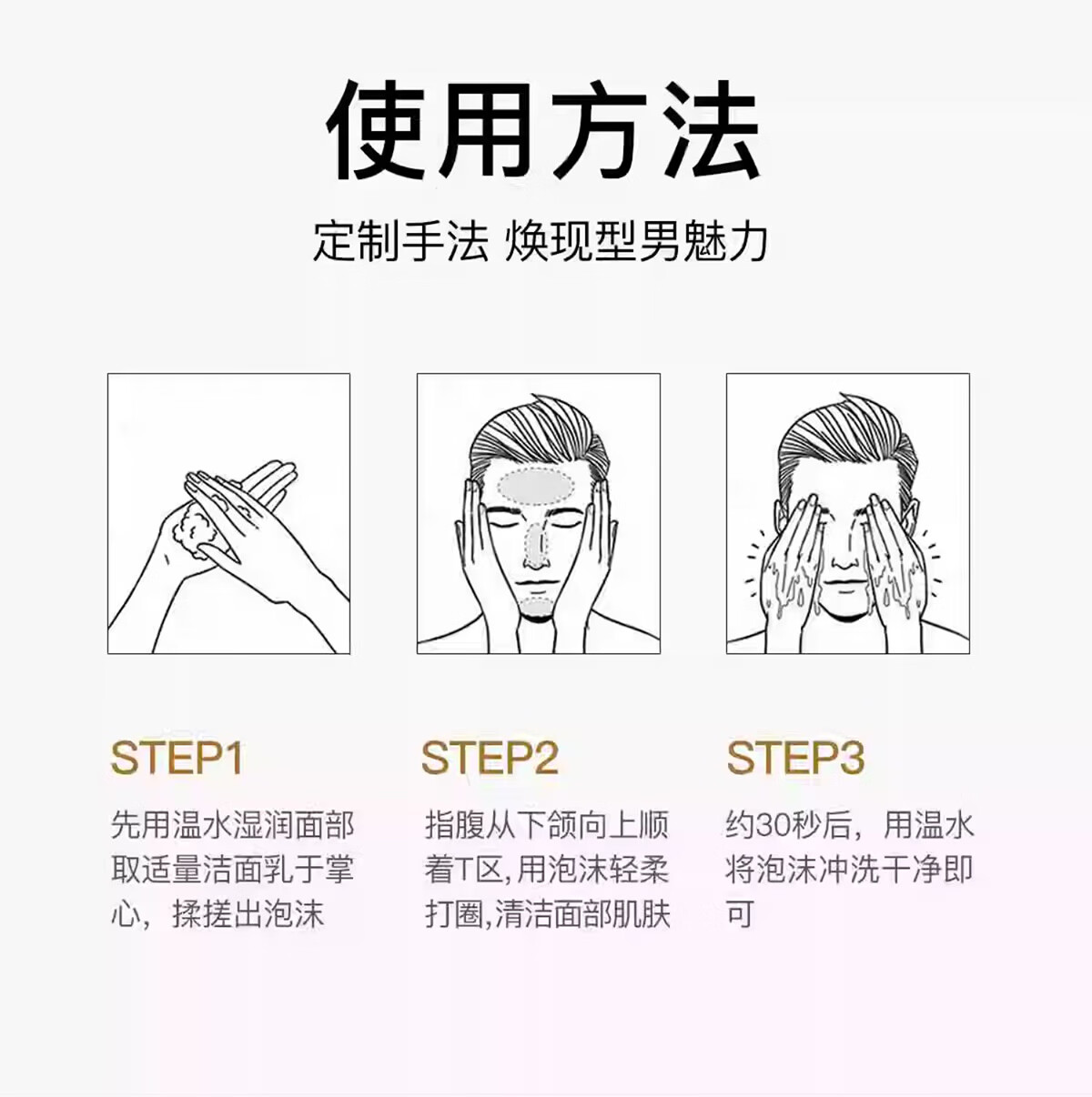 使用方法

定制手法 焕现型男魅力

STEP1

先用温水湿润面部取适量洁面乳于掌心，揉搓出泡沫

STEP2

指腹从下颌向上顺着T区,用泡沫轻柔打圈,清洁面部肌肤

STEP3

约30秒后，用温水将泡沫冲洗干净即可