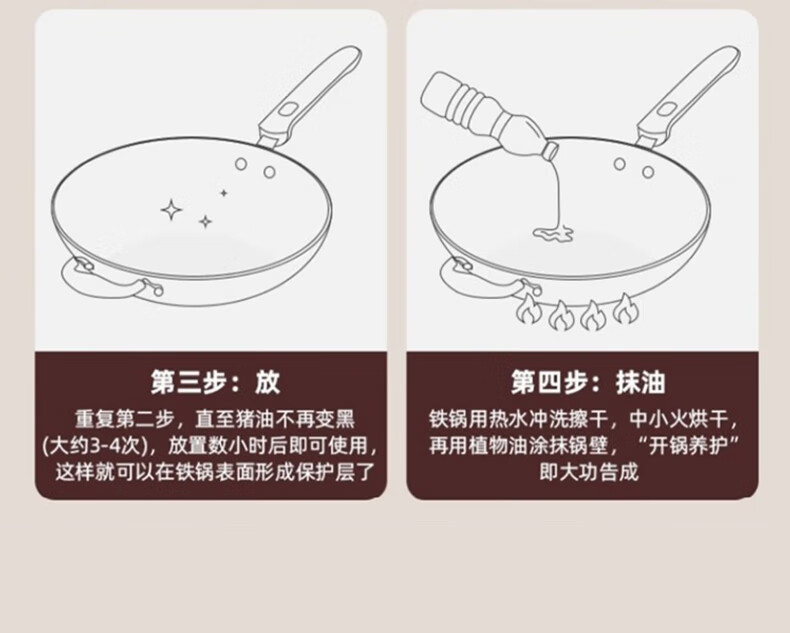 第三步：放

重复第二步，直至猪油不再变黑（大约3-4次），放置数小时后即可使用，这样就可以在铁锅表面形成保护层了

第四步：抹油

铁锅用热水冲洗擦干，中小火烘干，再用植物油涂抹锅壁，“开锅养护”即大功告成