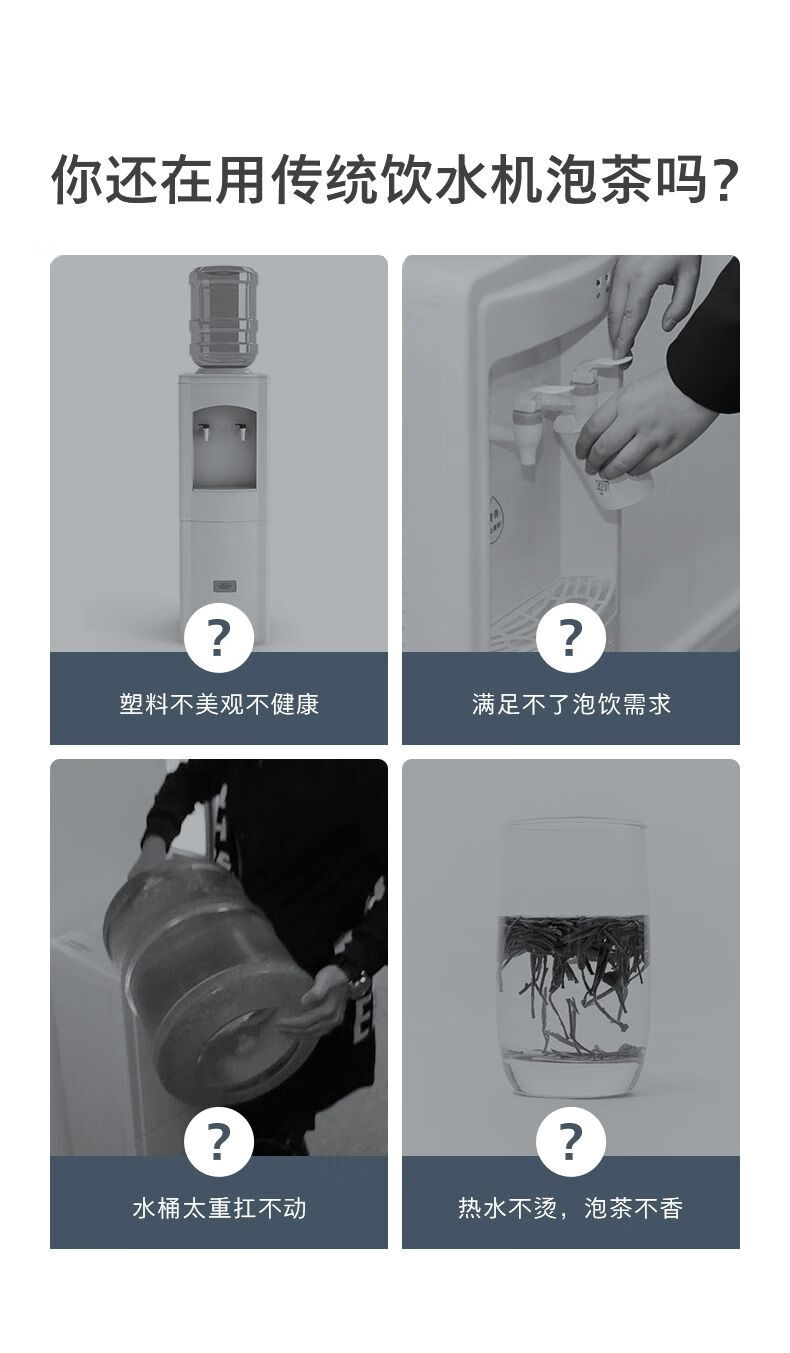 你还在用传统饮水机泡茶吗？

?
塑料不美观不健康

?
满足不了泡饮需求

?
水桶太重扛不动

?
热水不烫，泡茶不香