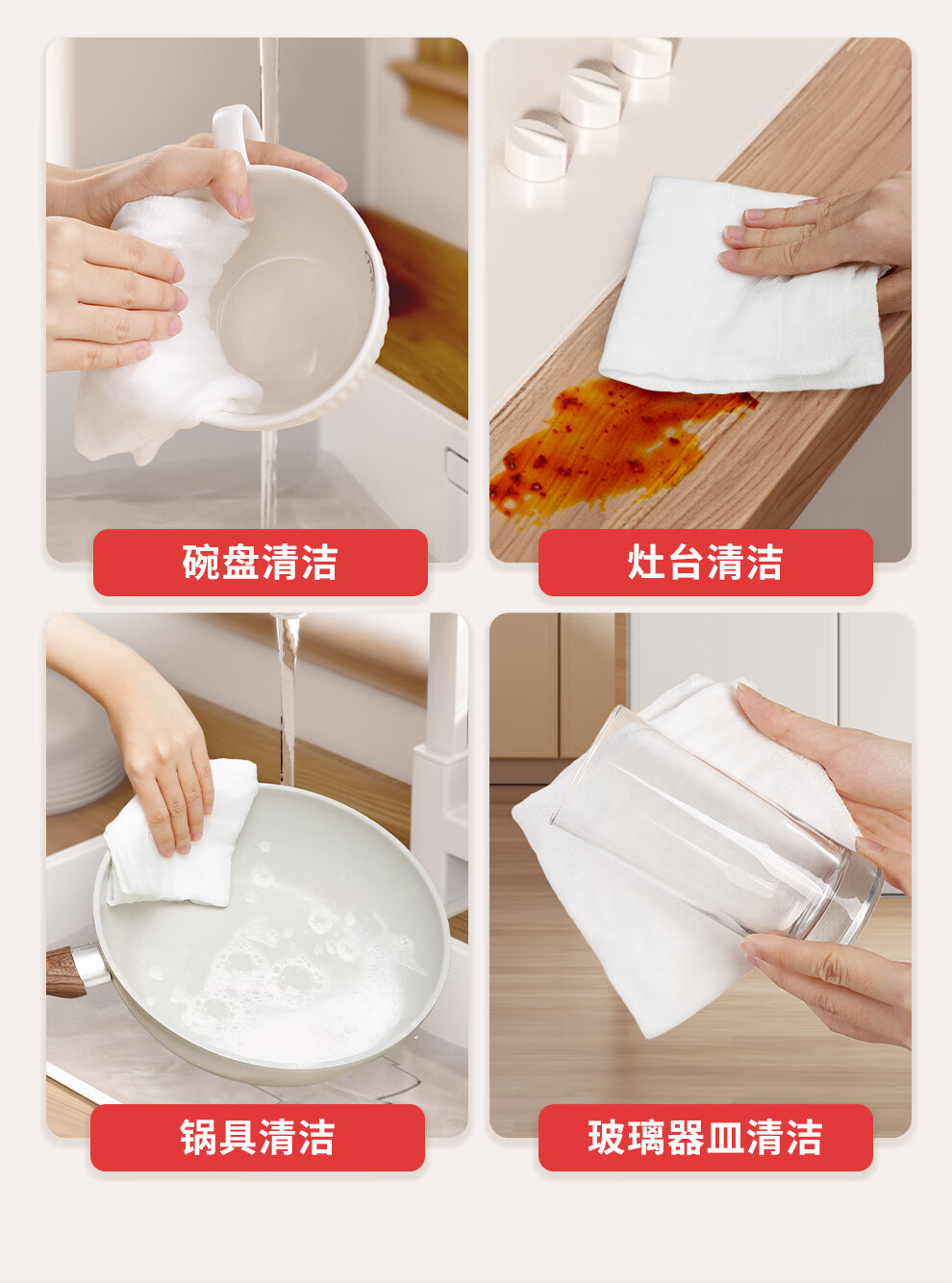 碗盘清洁

灶台清洁

锅具清洁

玻璃器皿清洁