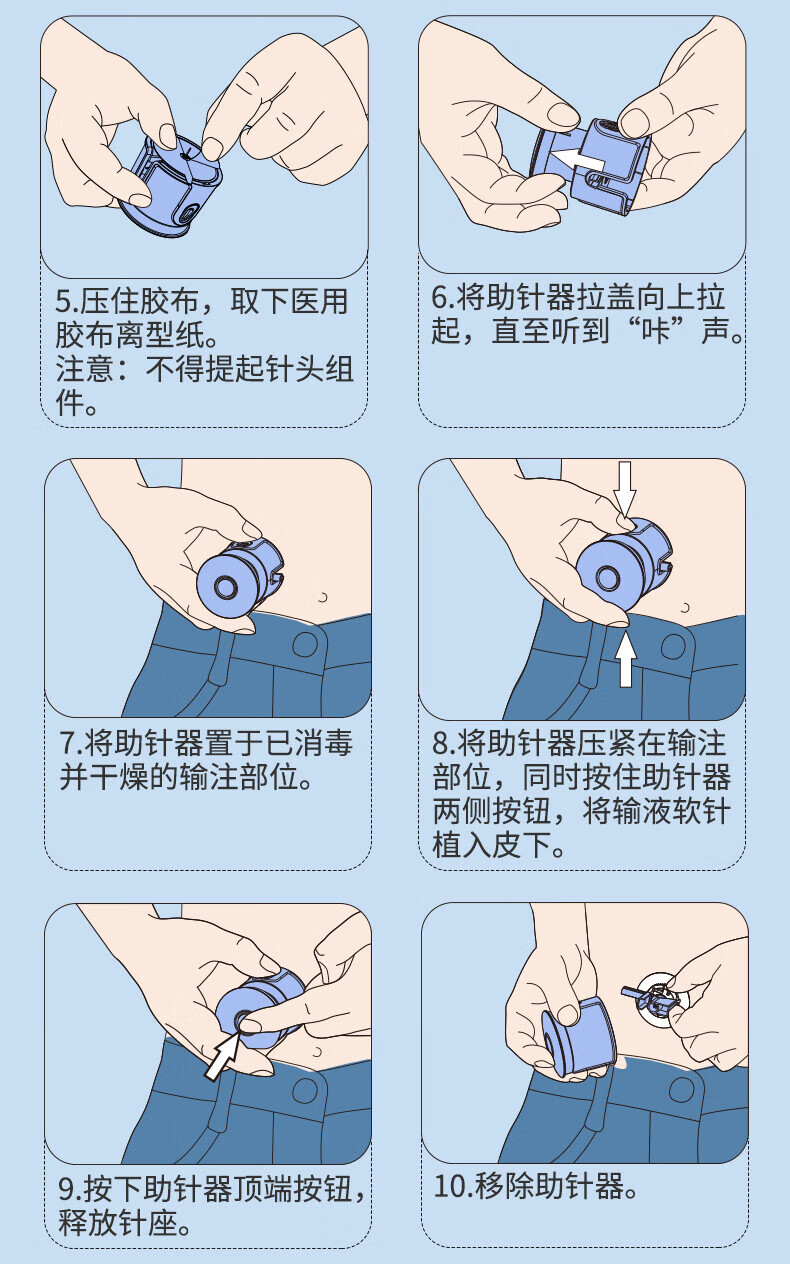 5.压住胶布，取下医用胶布离型纸。
注意：不得提起针头组件。

6.将助针器拉盖向上拉起，直至听到“咔”声。

7.将助针器置于已消毒并干燥的输注部位。

8.将助针器压紧在输注部位，同时按住助针器两侧按钮，将输液软针植入皮下。

9.按下助针器顶端按钮，释放针座。

10.移除助针器。