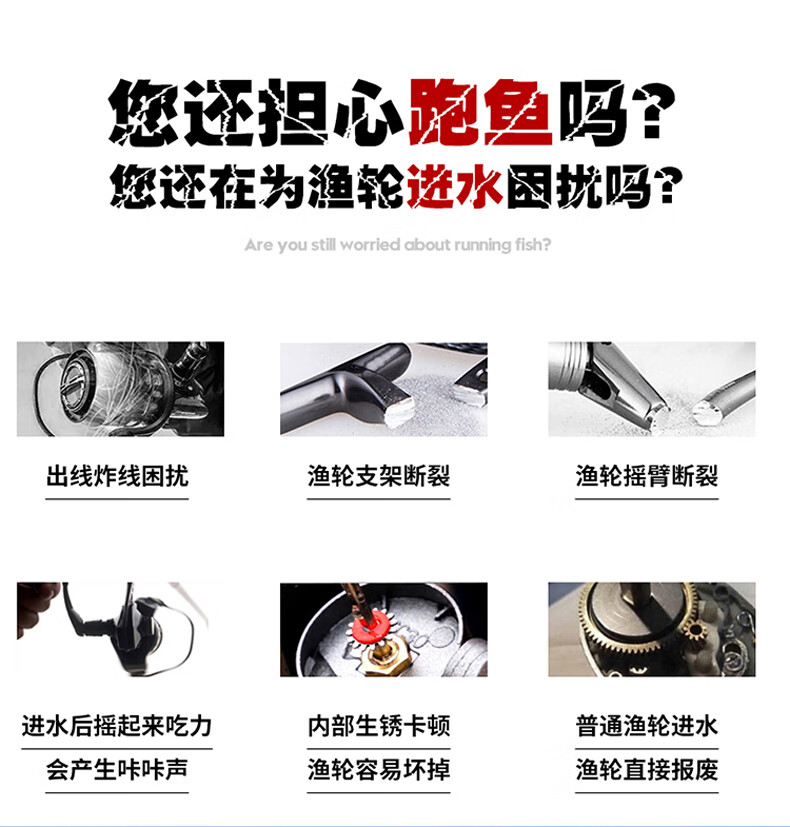 您还担心跑鱼吗？
您还在为渔轮进水困扰吗？

Are you still worried about running fish?

出线炸线困扰

渔轮支架断裂

渔轮摇臂断裂

进水后摇起来吃力
会产生咔咔声

内部生锈卡顿
渔轮容易坏掉

普通渔轮进水
渔轮直接报废