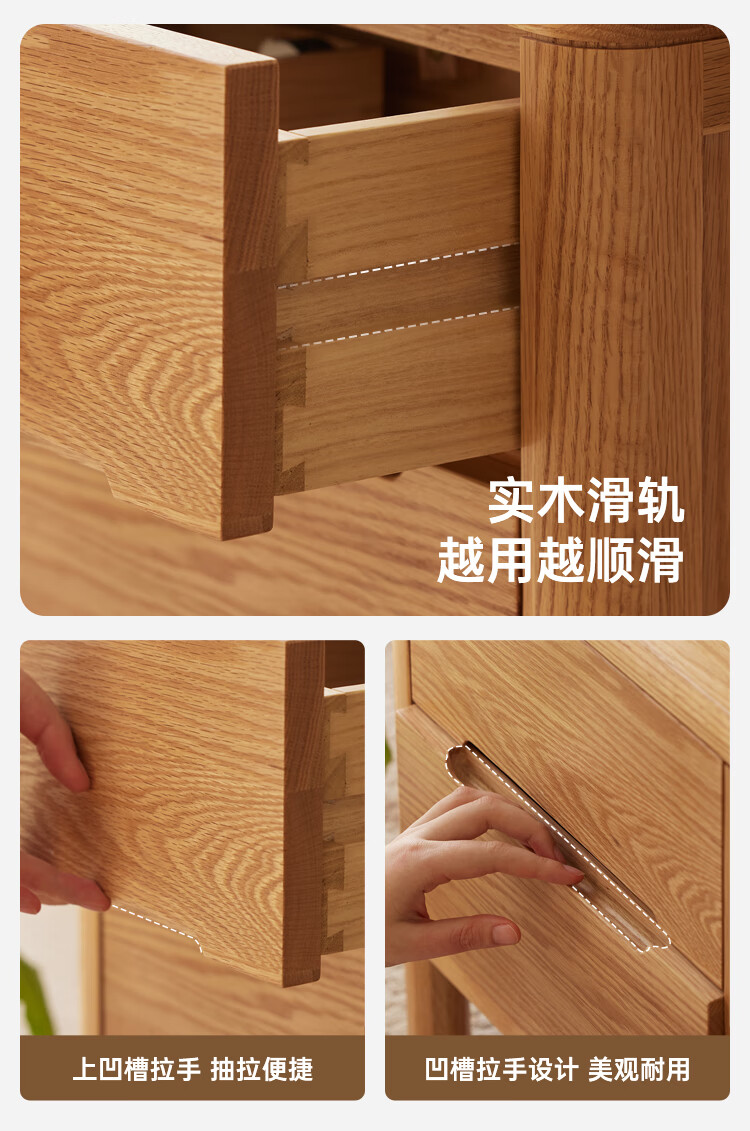 实木滑轨
越用越顺滑

上凹槽拉手 抽拉便捷

凹槽拉手设计 美观耐用