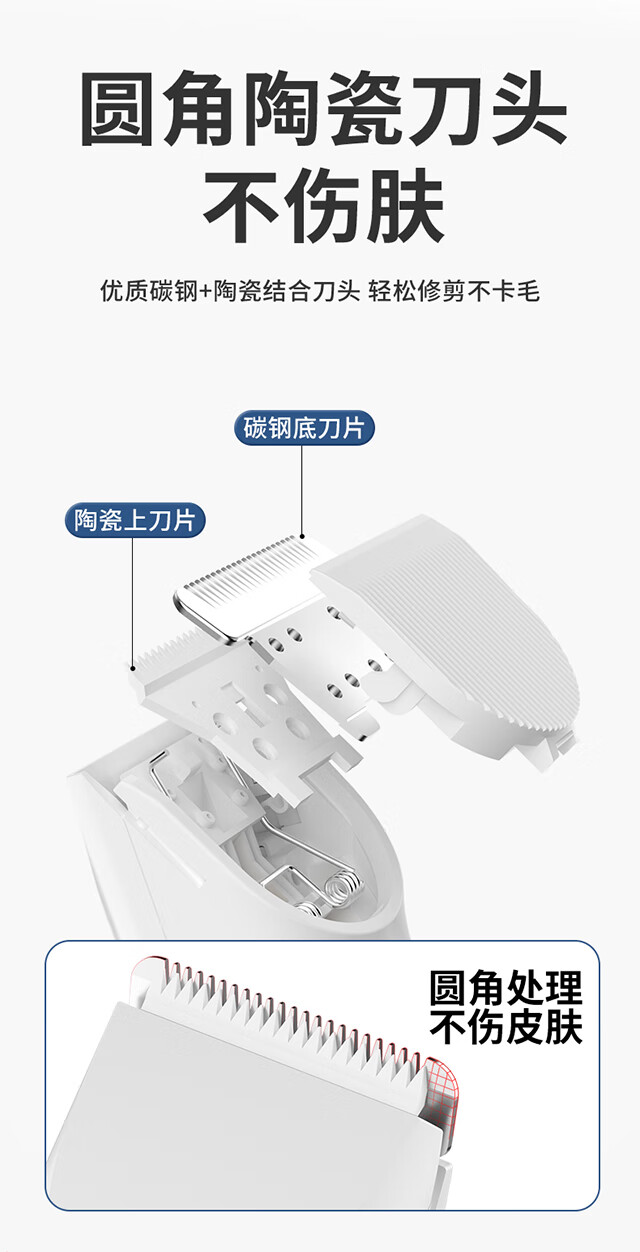 圆角陶瓷刀头
不伤肤

优质碳钢+陶瓷结合刀头 轻松修剪不卡毛

碳钢底刀片

陶瓷上刀片

圆角处理
不伤皮肤