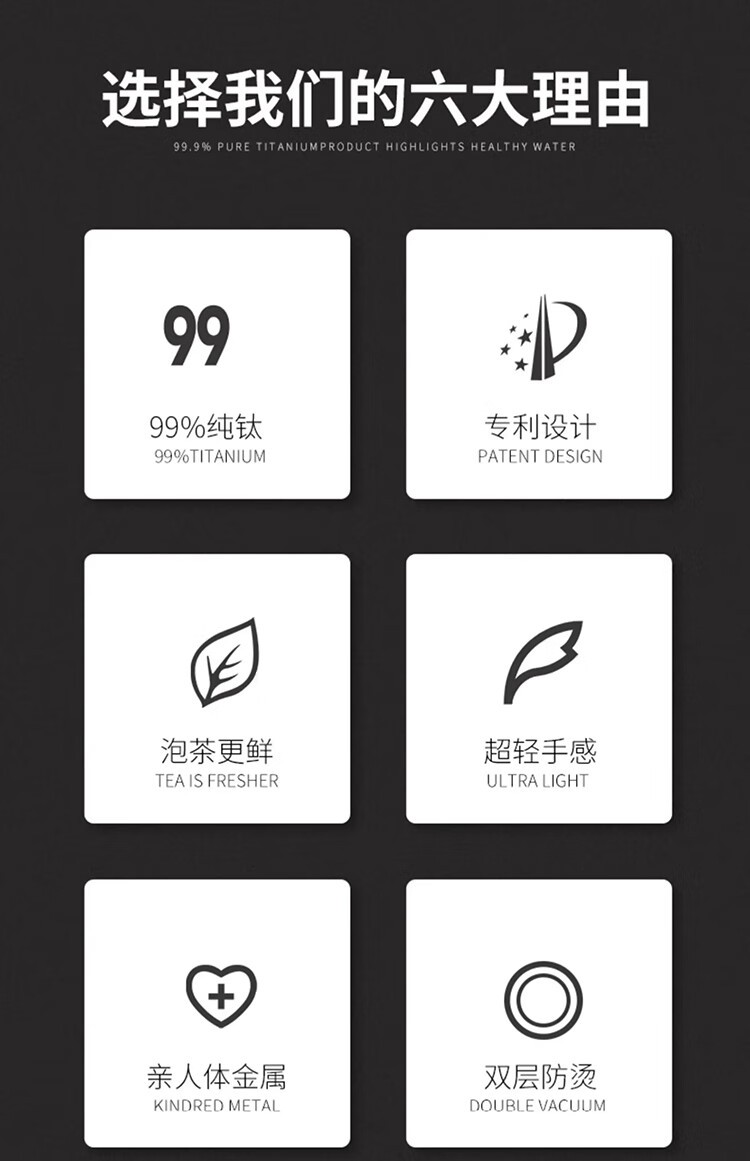 选择我们的六大理由

99.9% PURE TITANIUMPRODUCT HIGHLIGHTS HEALTHY WATER

99

99%纯钛
99%TITANIUM

专利设计
PATENT DESIGN

泡茶更鲜
TEA IS FRESHER

超轻手感
ULTRA LIGHT

亲人体金属
KINDRED METAL

双层防烫
DOUBLE VACUUM