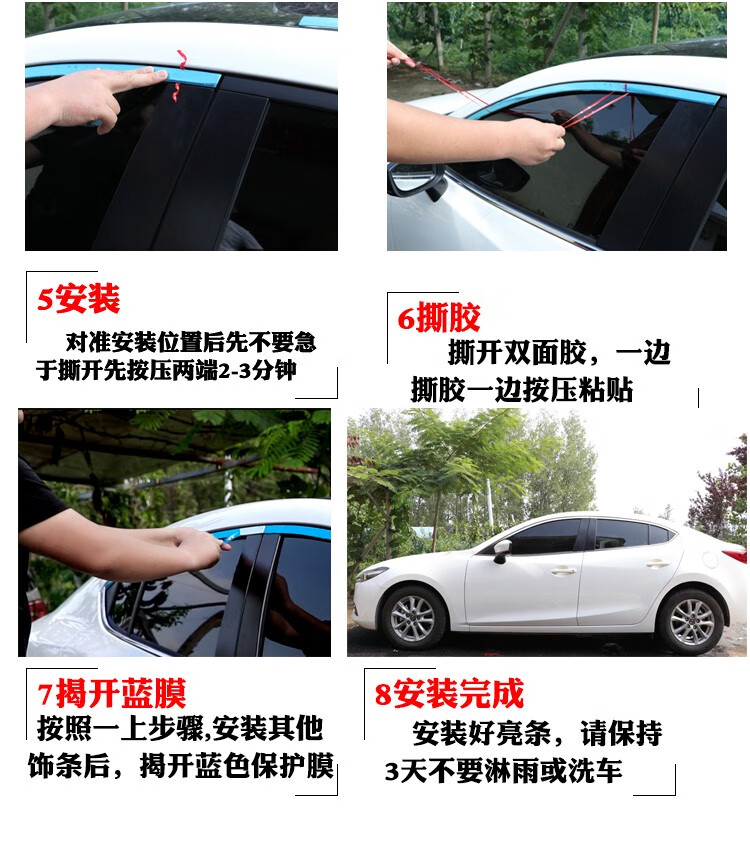 5安装
对准安装位置后先不要急于撕开先按压两端2-3分钟

6撕胶
撕开双面胶，一边撕胶一边按压粘贴

7揭开蓝膜
按照一上步骤,安装其他饰条后，揭开蓝色保护膜

8安装完成
安装好亮条，请保持3天不要淋雨或洗车