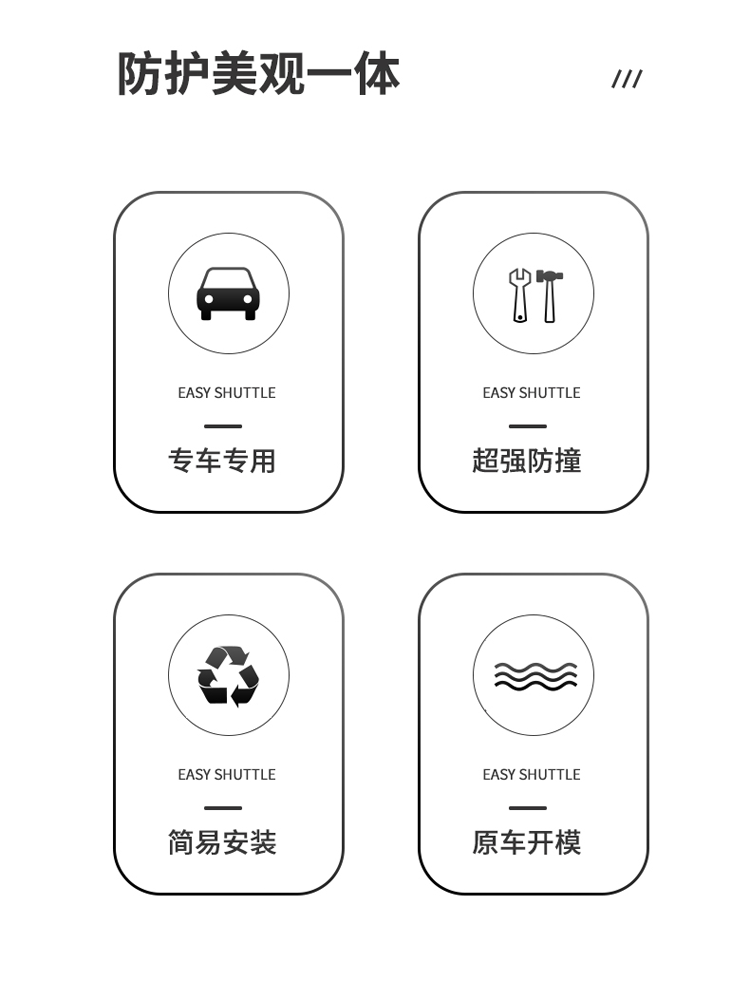 防护美观一体

///

EASY SHUTTLE

专车专用

EASY SHUTTLE

超强防撞

EASY SHUTTLE

简易安装

EASY SHUTTLE

原车开模