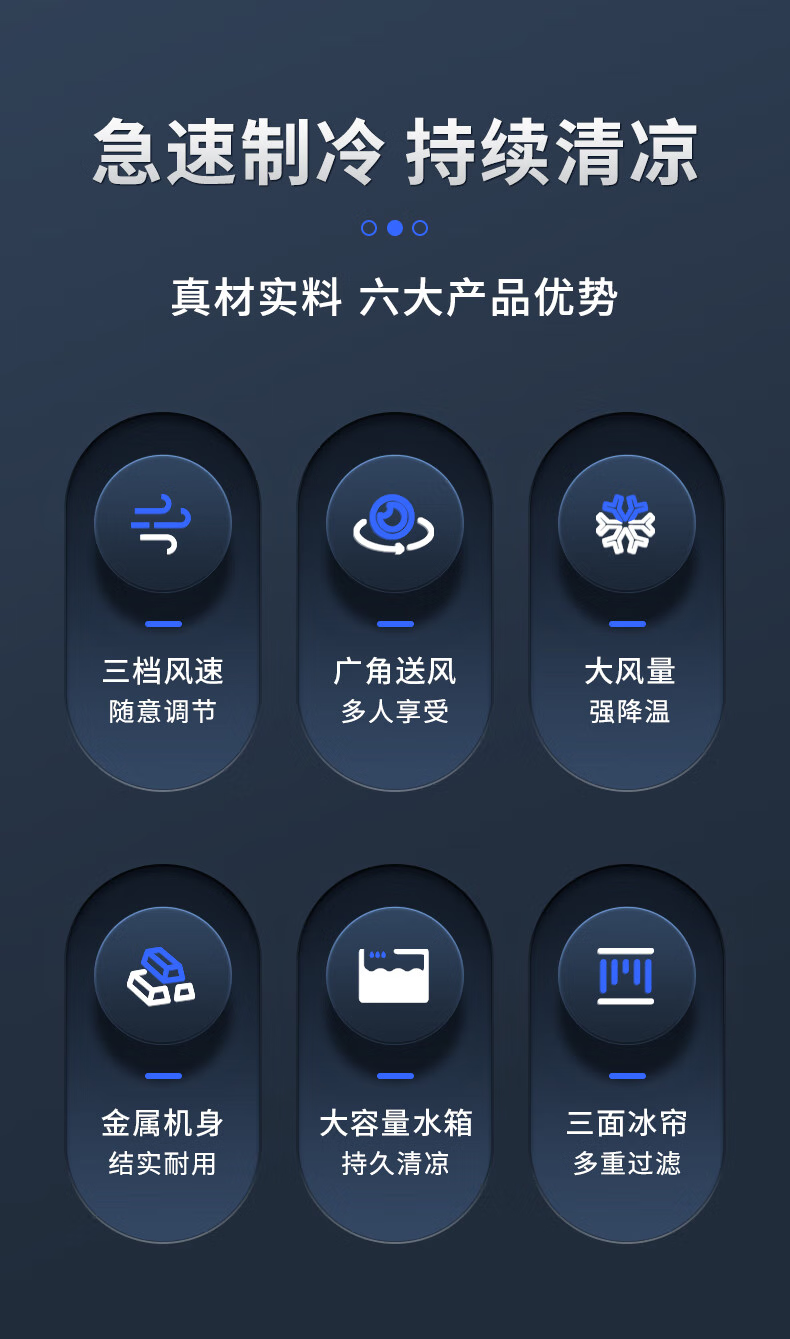 急速制冷 持续清凉

真材实料 六大产品优势

三档风速
随意调节

广角送风
多人享受

大风量
强降温

金属机身
结实耐用

大容量水箱
持久清凉

三面冰帘
多重过滤