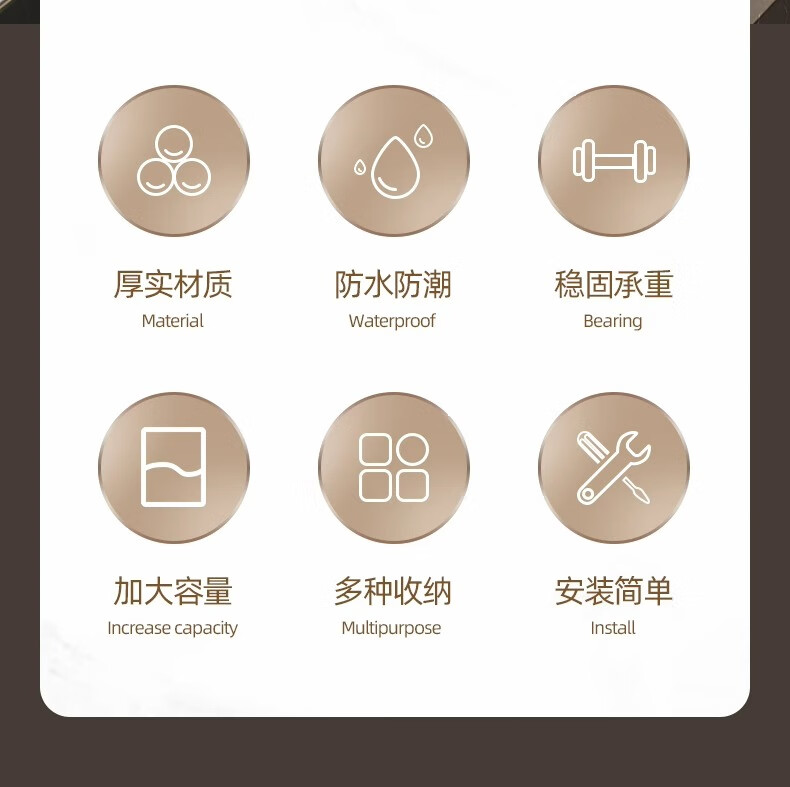 厚实材质
Material

防水防潮
Waterproof

稳固承重
Bearing

加大容量
Increase capacity

多种收纳
Multipurpose

安装简单
Install