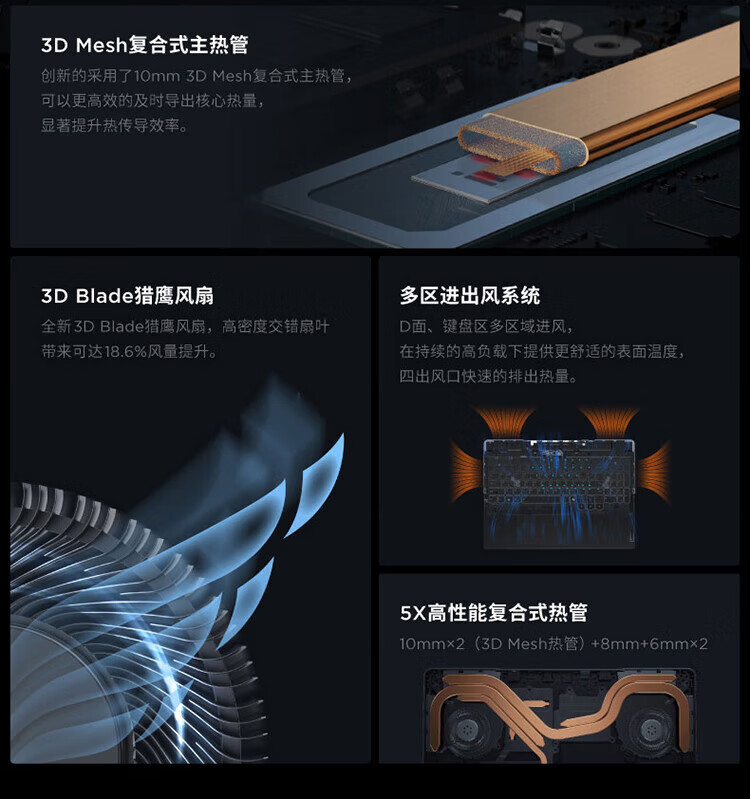 3D Mesh复合式主热管

创新的采用了10mm 3D Mesh复合式主热管，可以更高效的及时导出核心热量，显著提升热传导效率。

3D Blade猎鹰风扇

全新3D Blade猎鹰风扇，高密度交错扇叶带来可达18.6%风量提升。

多区进出风系统

D面、键盘区多区域进风，在持续的高负载下提供更舒适的表面温度，四出风口快速的排出热量。

5X高性能复合式热管

10mm×2（3D Mesh热管）+8mm+6mm×2