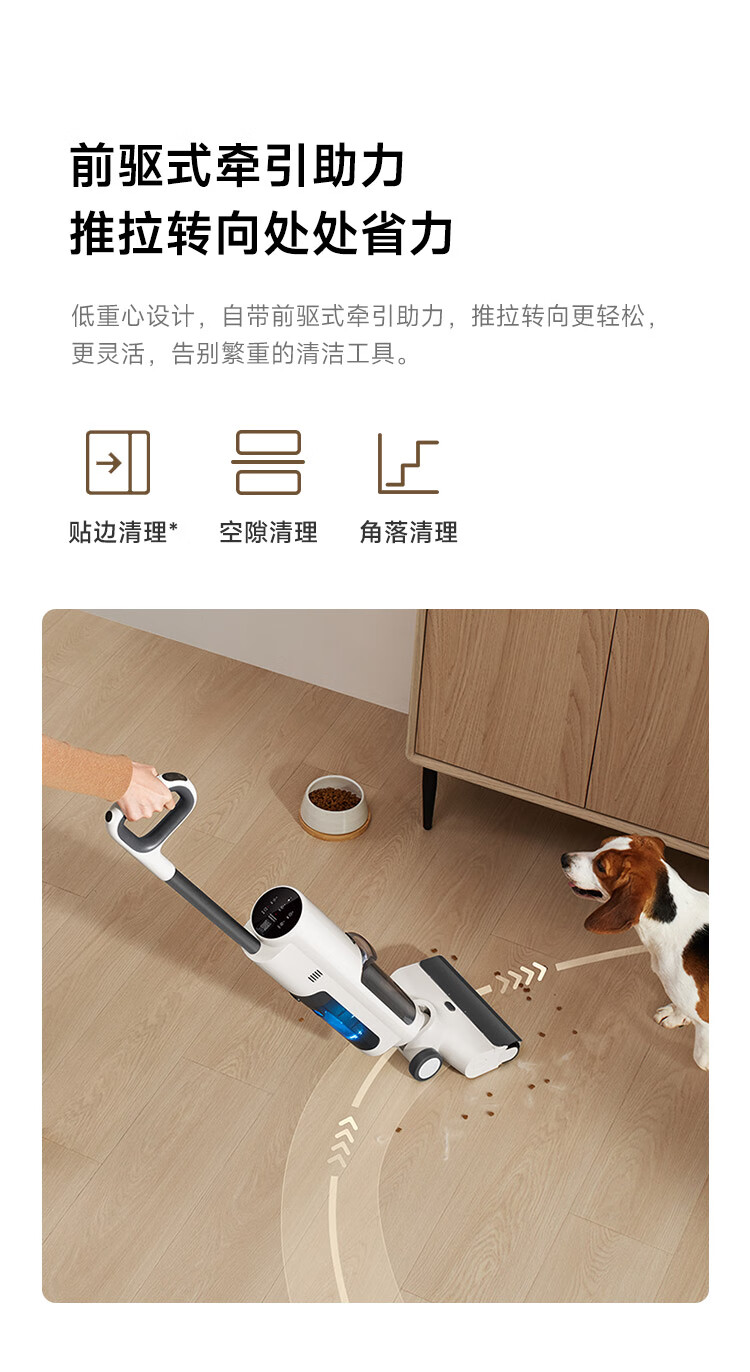 前驱式牵引助力
推拉转向处处省力

低重心设计，自带前驱式牵引助力，推拉转向更轻松，更灵活，告别繁重的清洁工具。

贴边清理*
空隙清理
角落清理