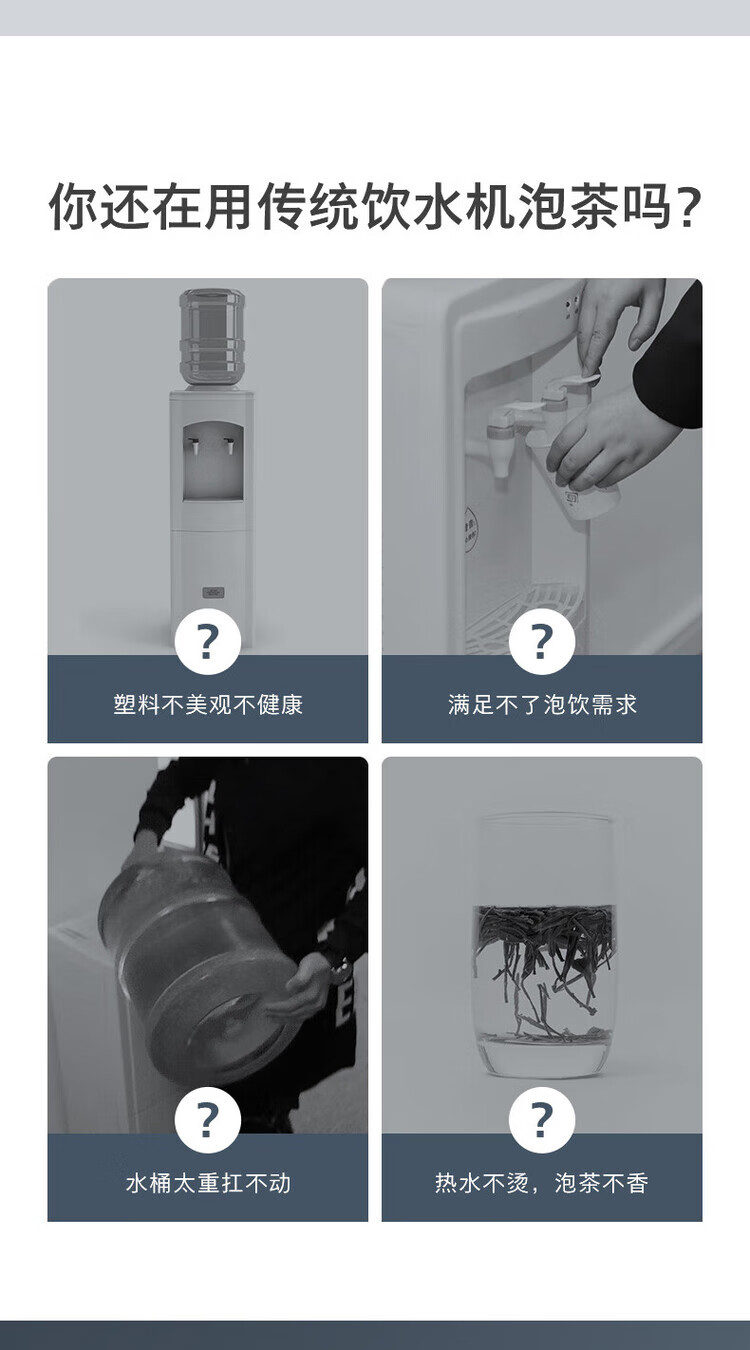 你还在用传统饮水机泡茶吗?

?

塑料不美观不健康

?

满足不了泡饮需求

?

水桶太重扛不动

?

热水不烫，泡茶不香