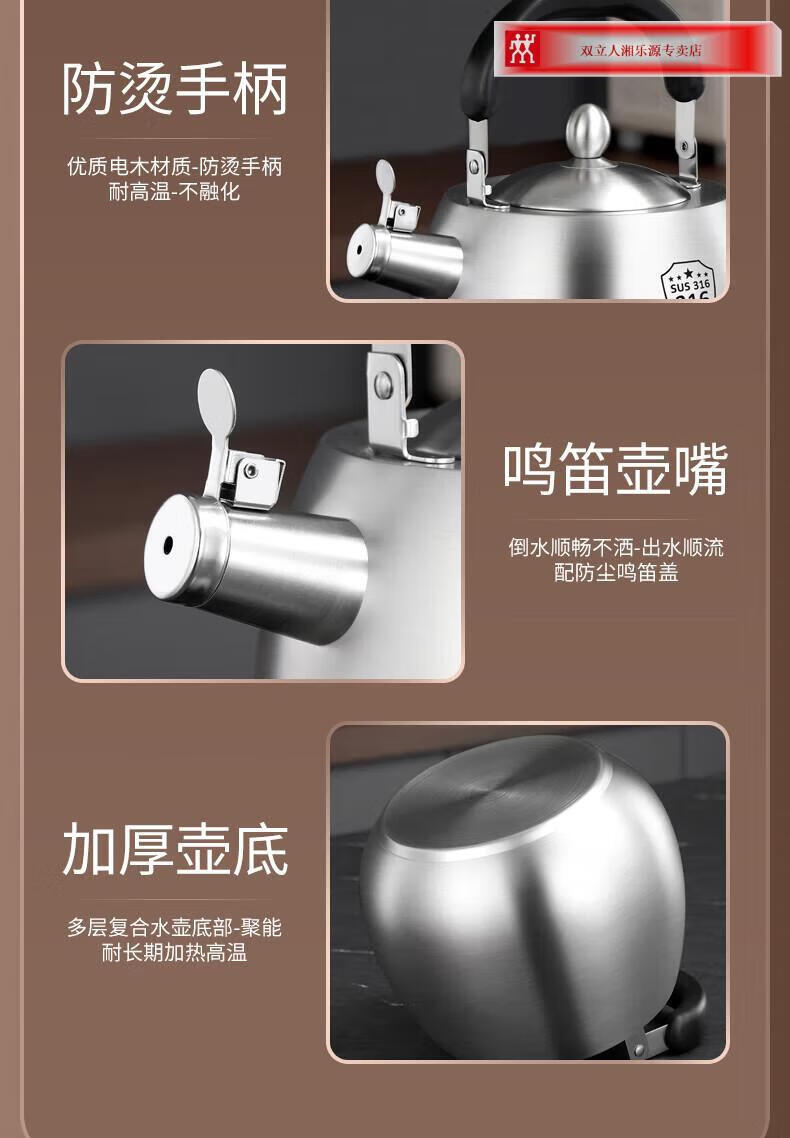 双立人湘乐源专卖店

防烫手柄

优质电木材质-防烫手柄
耐高温-不融化

SUS 316
316

鸣笛壶嘴

倒水顺畅不洒-出水顺流
配防尘鸣笛盖

加厚壶底

多层复合水壶底部-聚能
耐长期加热高温