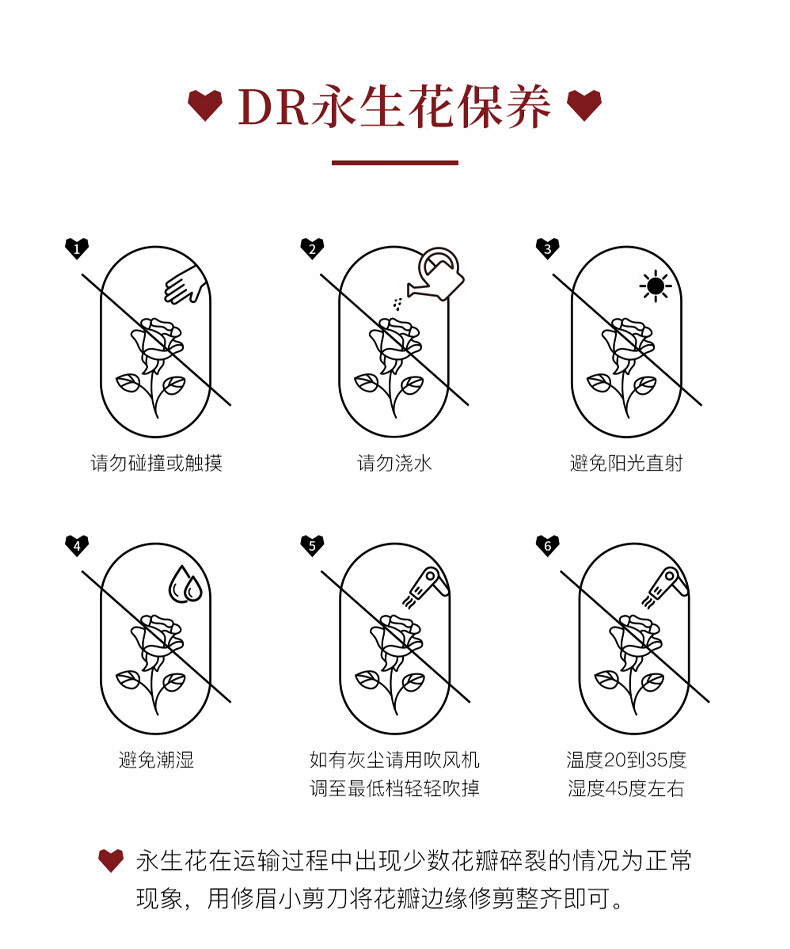 DR永生花保养

1
请勿碰撞或触摸

2
请勿浇水

3
避免阳光直射

4
避免潮湿

5
如有灰尘请用吹风机调至最低档轻轻吹掉

6
温度20到35度
湿度45度左右

永生花在运输过程中出现少数花瓣碎裂的情况为正常现象，用修眉小剪刀将花瓣边缘修剪整齐即可。