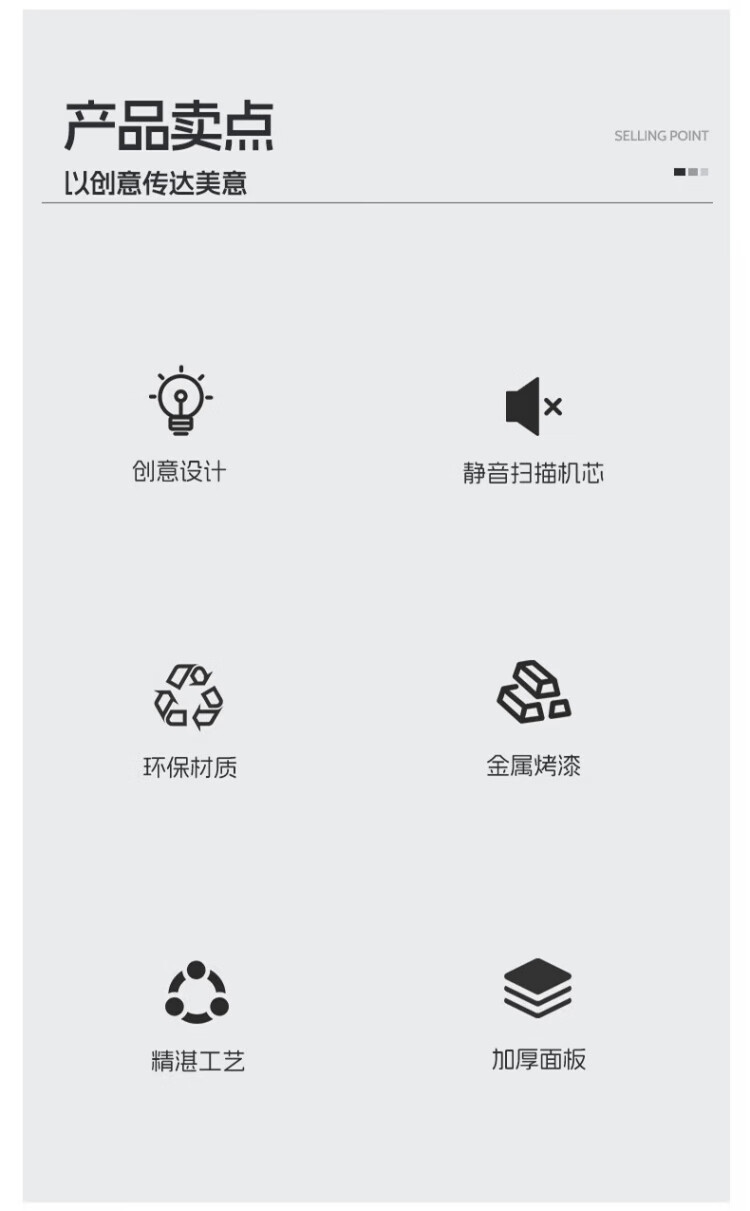 产品卖点

SELLING POINT

以创意传达美意

创意设计

静音扫描机芯

环保材质

金属烤漆

精湛工艺

加厚面板