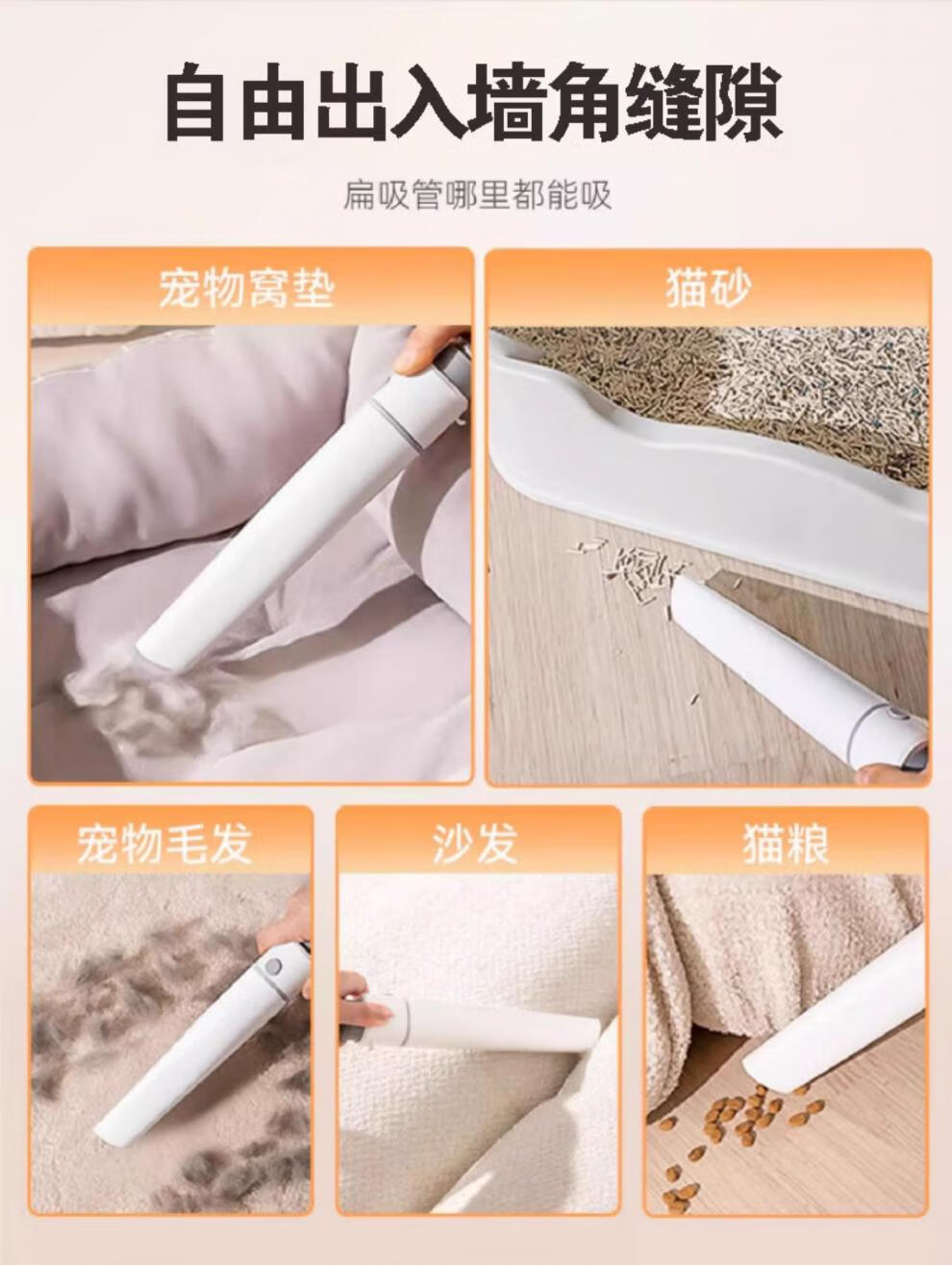 自由出入墙角缝隙

扁吸管哪里都能吸

宠物窝垫

猫砂

宠物毛发

沙发

猫粮