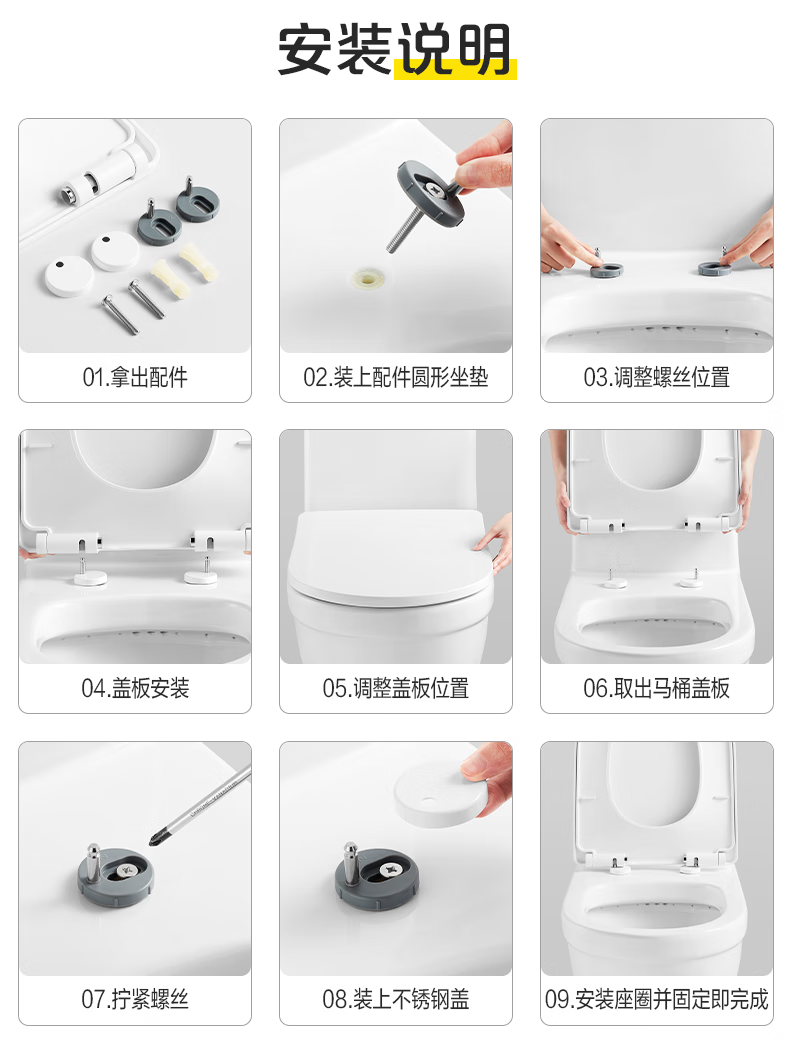 安装说明

01.拿出配件

02.装上配件圆形坐垫

03.调整螺丝位置

04.盖板安装

05.调整盖板位置

06.取出马桶盖板

07.拧紧螺丝

08.装上不锈钢盖

09.安装座圈并固定即完成