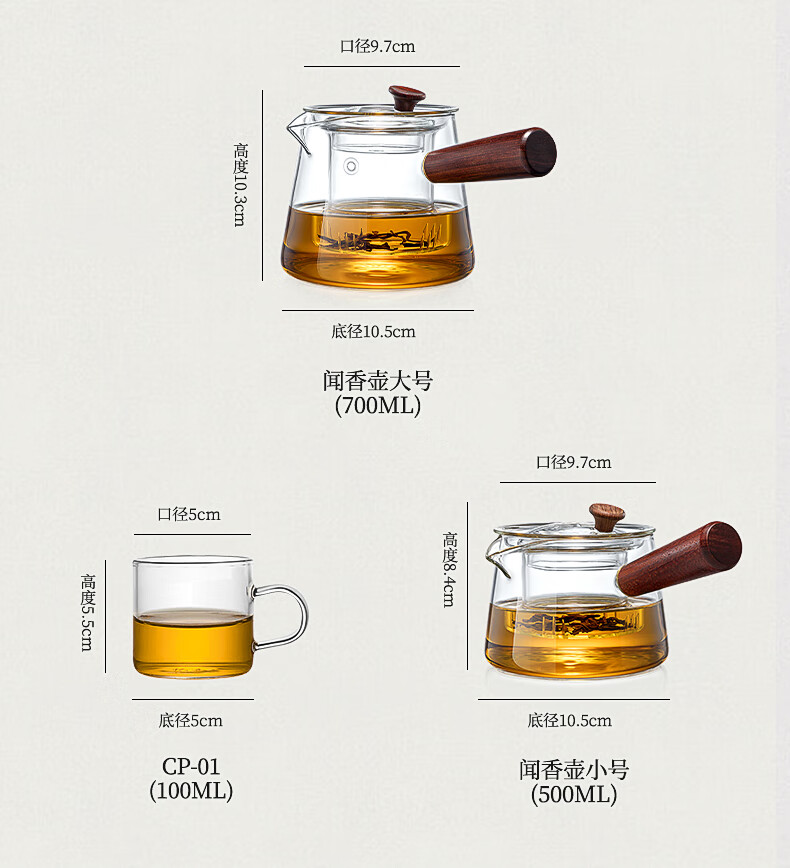 口径9.7cm

高度10.3cm

底径10.5cm

闻香壶大号
(700ML)

口径5cm

高度5.5cm

底径5cm

CP-01
(100ML)

口径9.7cm

高度8.4cm

底径10.5cm

闻香壶小号
(500ML)