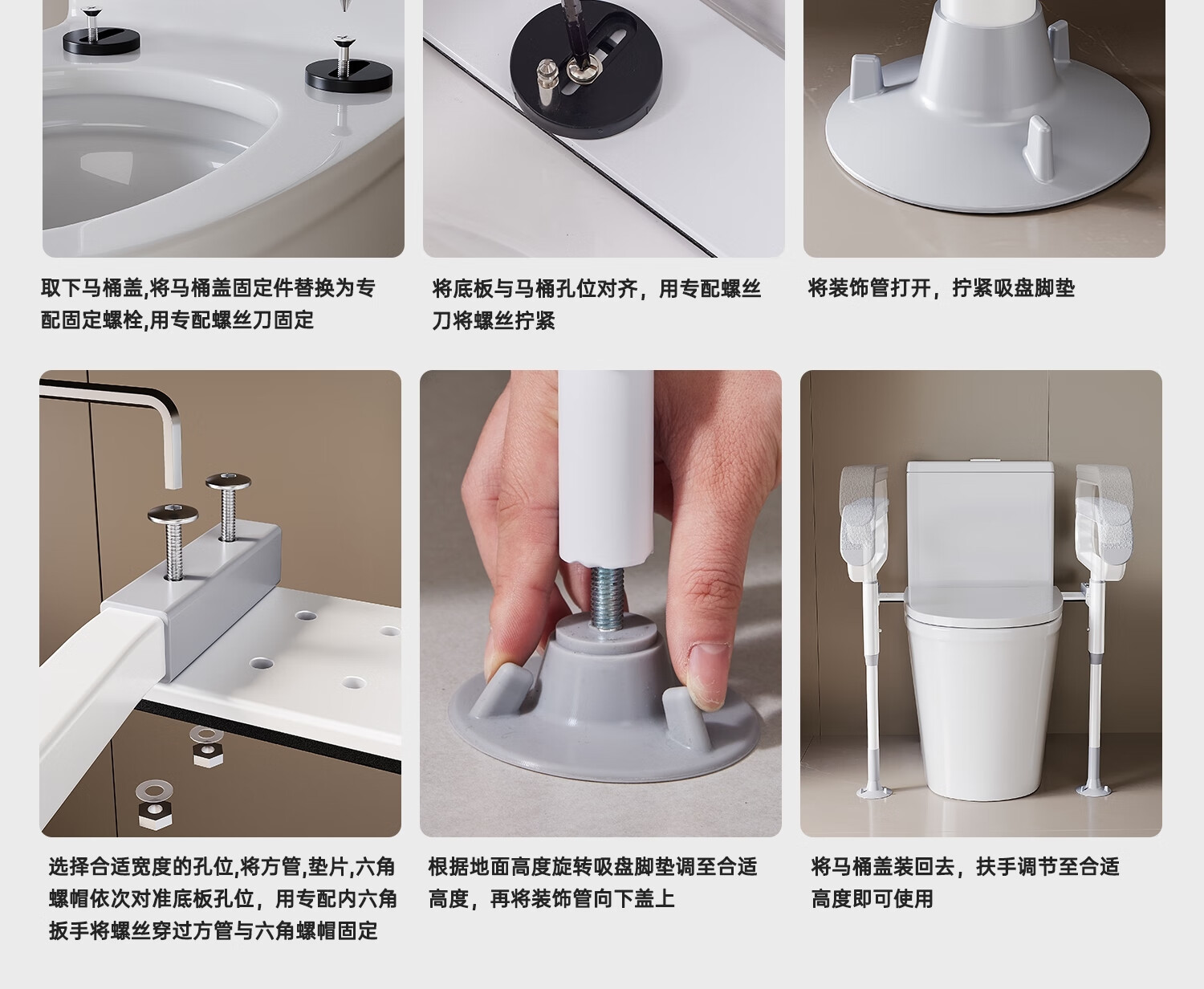 取下马桶盖,将马桶盖固定件替换为专配固定螺栓,用专配螺丝刀固定

将底板与马桶孔位对齐，用专配螺丝刀将螺丝拧紧

将装饰管打开，拧紧吸盘脚垫

选择合适宽度的孔位,将方管,垫片,六角螺帽依次对准底板孔位，用专配内六角扳手将螺丝穿过方管与六角螺帽固定

根据地面高度旋转吸盘脚垫调至合适高度，再将装饰管向下盖上

将马桶盖装回去，扶手调节至合适高度即可使用