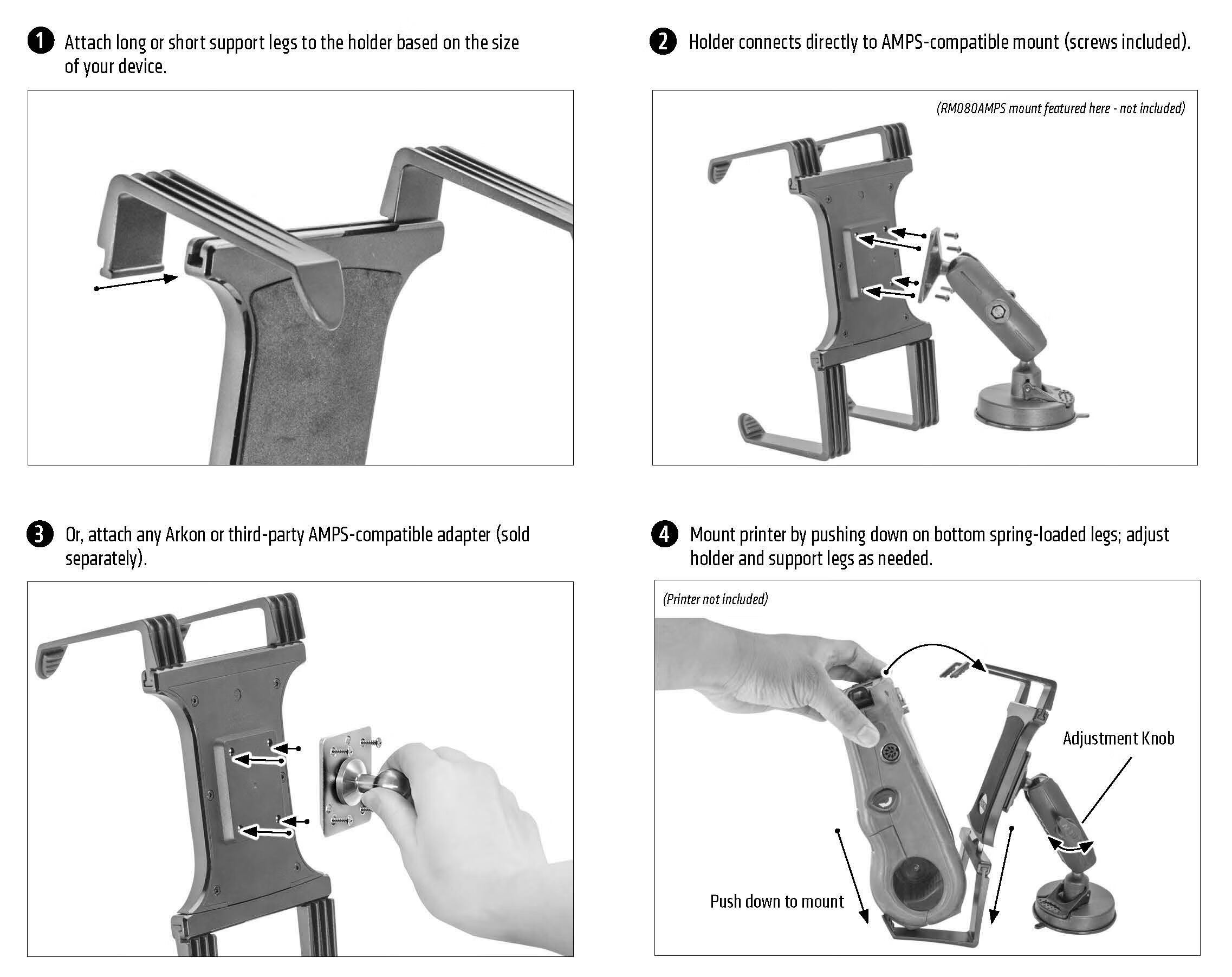 1 Attach long or short support legs to the holder based on the size of your device.

2 Holder connects directly to AMPS-compatible mount (screws included).

(RM080AMPS mount featured here - not included)

3 Or, attach any Arkon or third-party AMPS-compatible adapter (sold separately).

4 Mount printer by pushing down on bottom spring-loaded legs; adjust holder and support legs as needed.

(Printer not included)

Adjustment Knob

Push down to mount