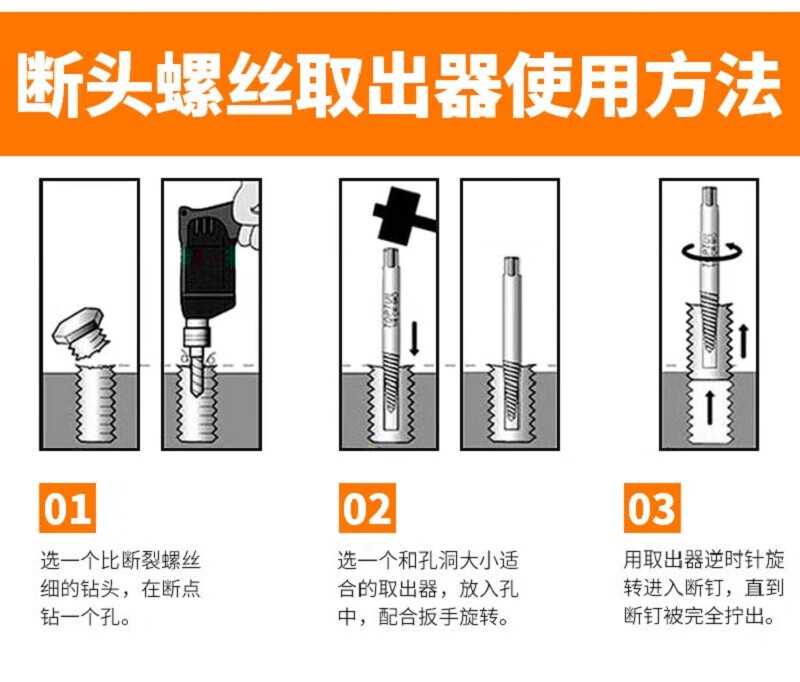 断头螺丝取出器使用方法

01
选一个比断裂螺丝细的钻头，在断点钻一个孔。

02
选一个和孔洞大小适合的取出器，放入孔中，配合扳手旋转。

03
用取出器逆时针旋转进入断钉，直到断钉被完全拧出。