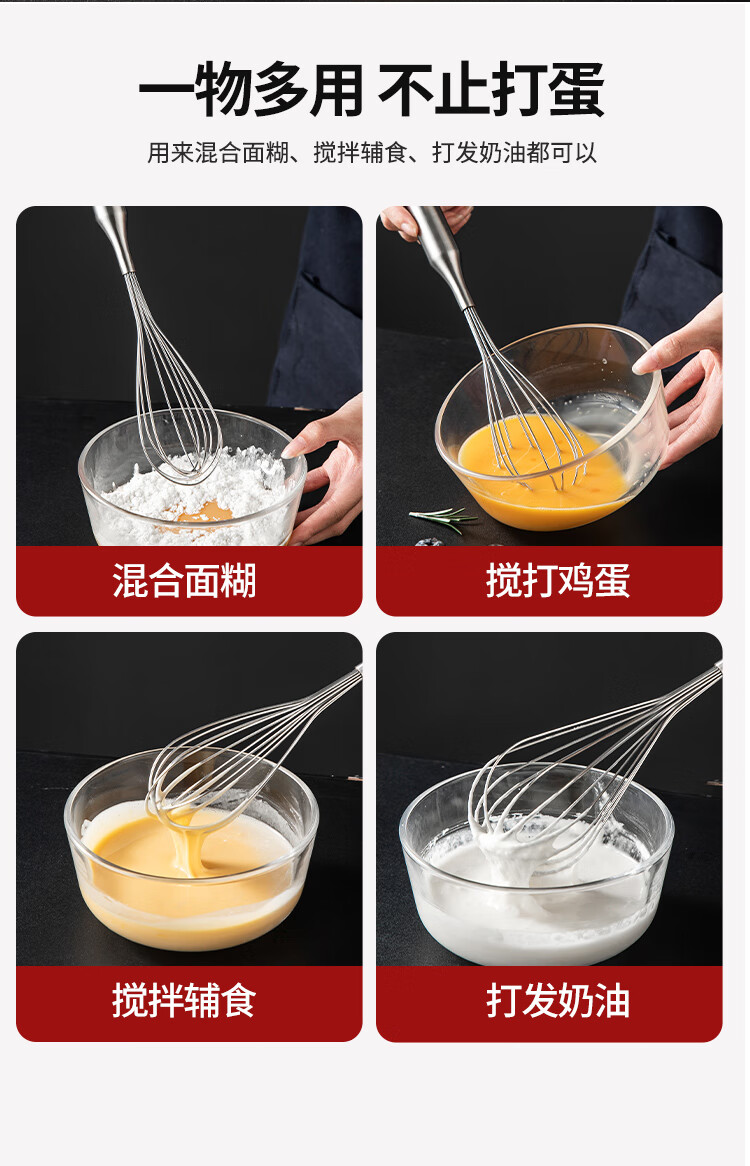 一物多用 不止打蛋

用来混合面糊、搅拌辅食、打发奶油都可以

混合面糊

搅打鸡蛋

搅拌辅食

打发奶油