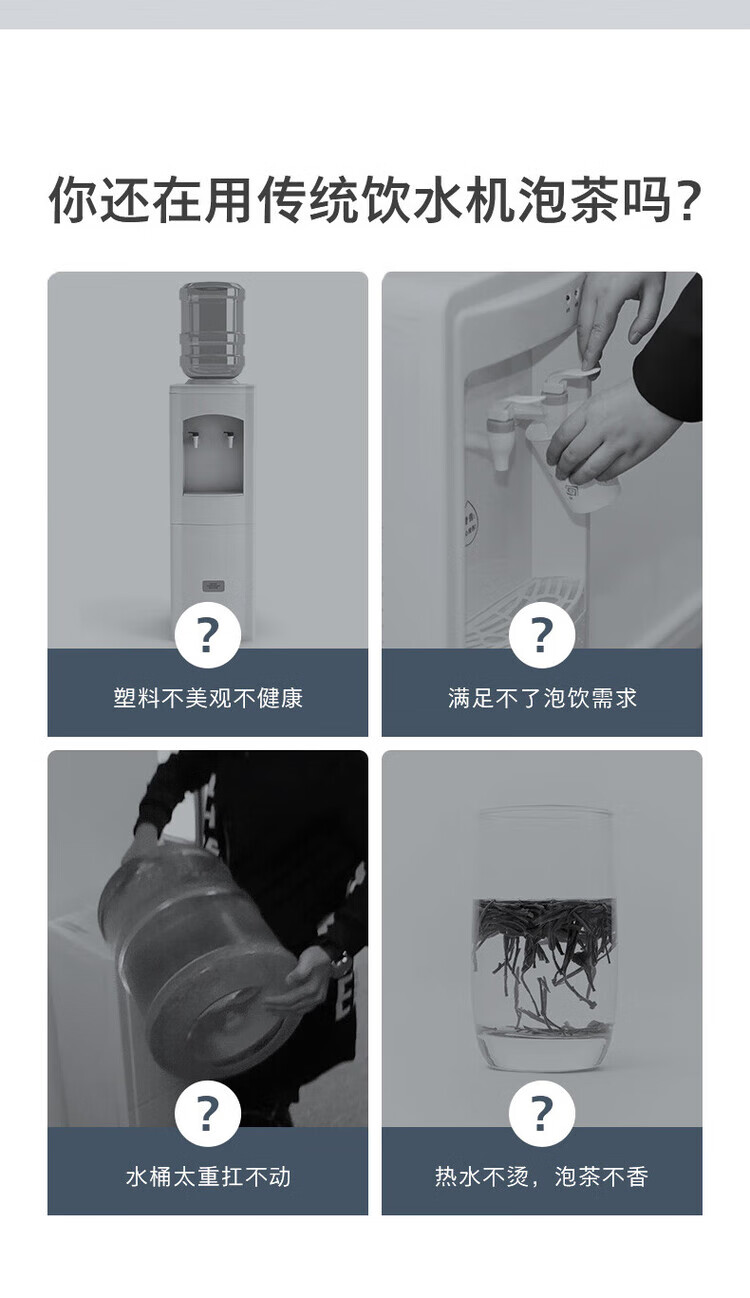 你还在用传统饮水机泡茶吗?

?
塑料不美观不健康

?
满足不了泡饮需求

?
水桶太重扛不动

?
热水不烫，泡茶不香