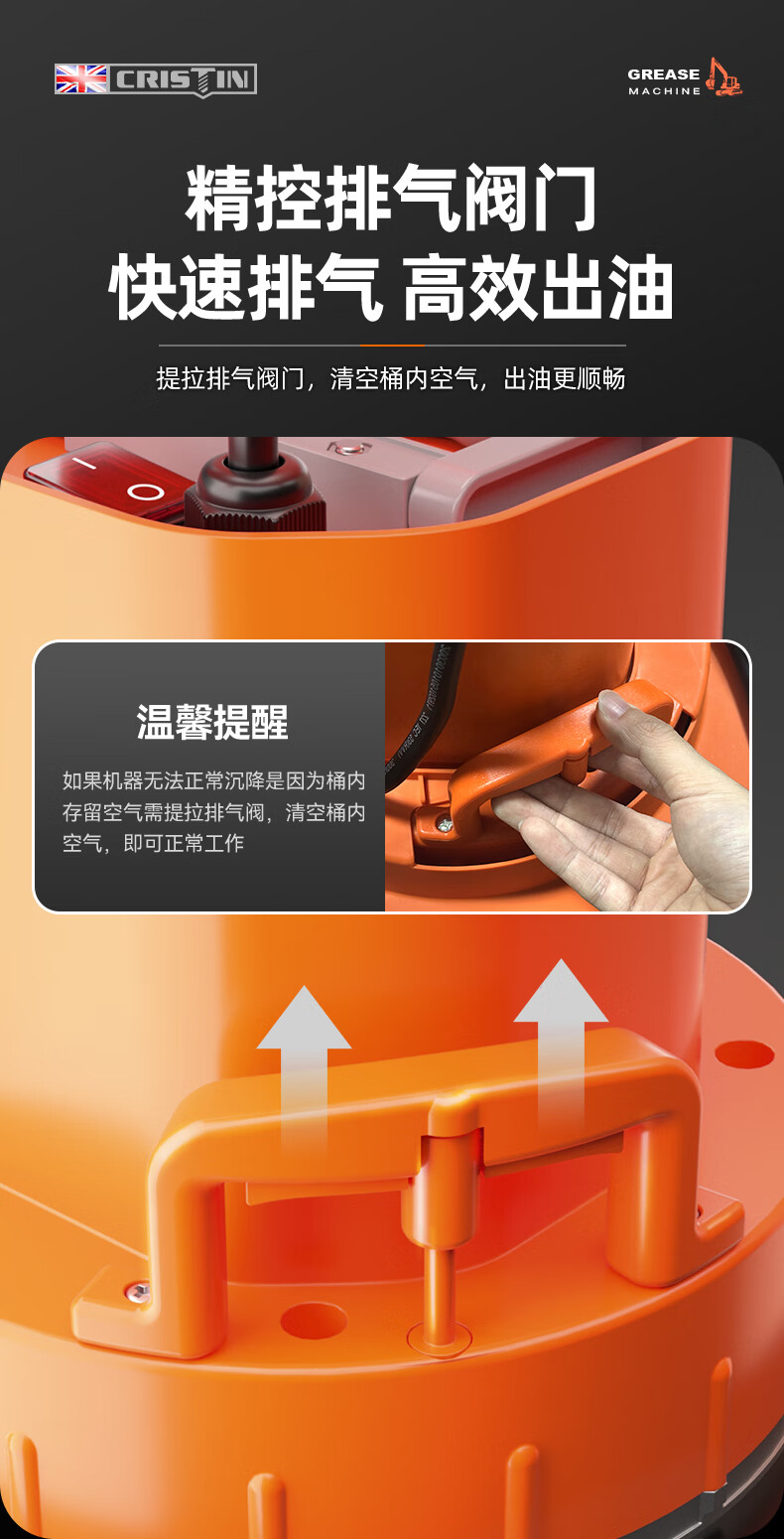 CRISTIN

GREASE MACHINE

精控排气阀门
快速排气 高效出油

提拉排气阀门，清空桶内空气，出油更顺畅

I
O

温馨提醒

如果机器无法正常沉降是因为桶内存留空气需提拉排气阀，清空桶内空气，即可正常工作