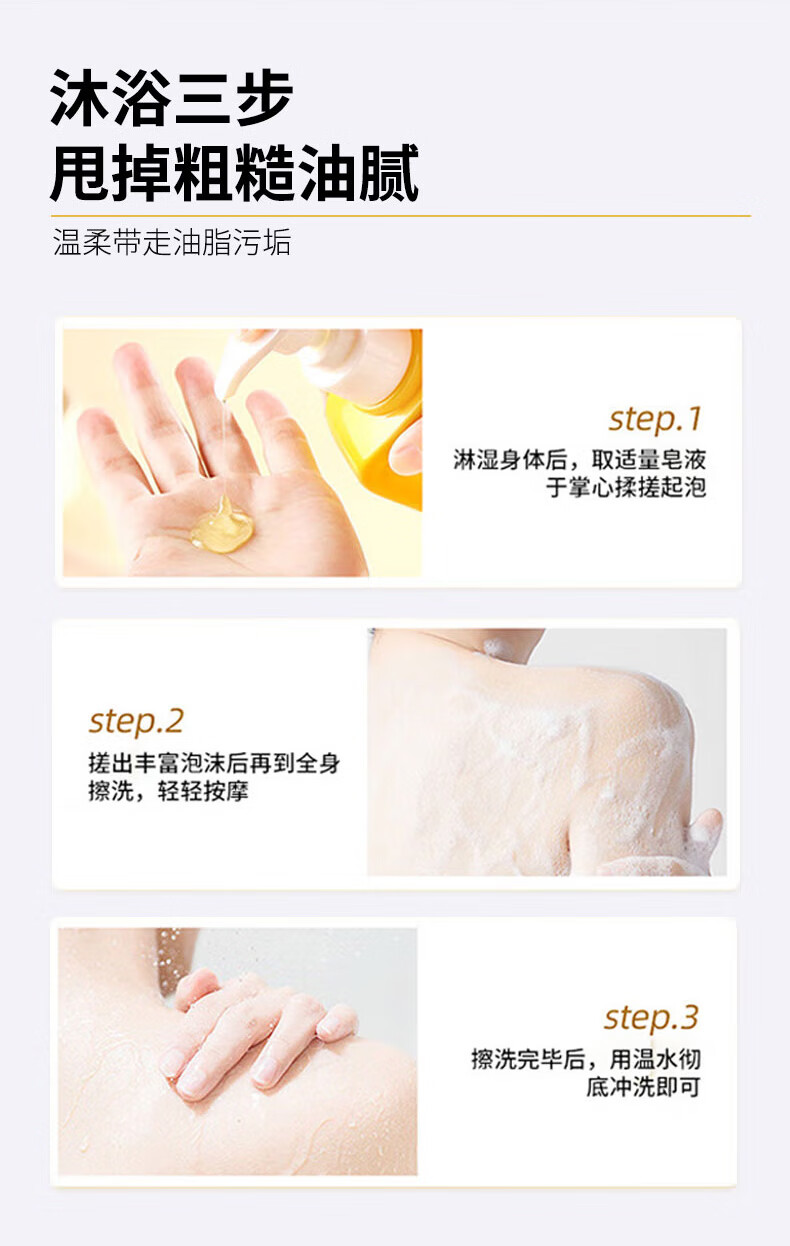 沐浴三步
甩掉粗糙油腻

温柔带走油脂污垢

step.1
淋湿身体后，取适量皂液于掌心揉搓起泡

step.2
搓出丰富泡沫后再到全身擦洗，轻轻按摩

step.3
擦洗完毕后，用温水彻底冲洗即可