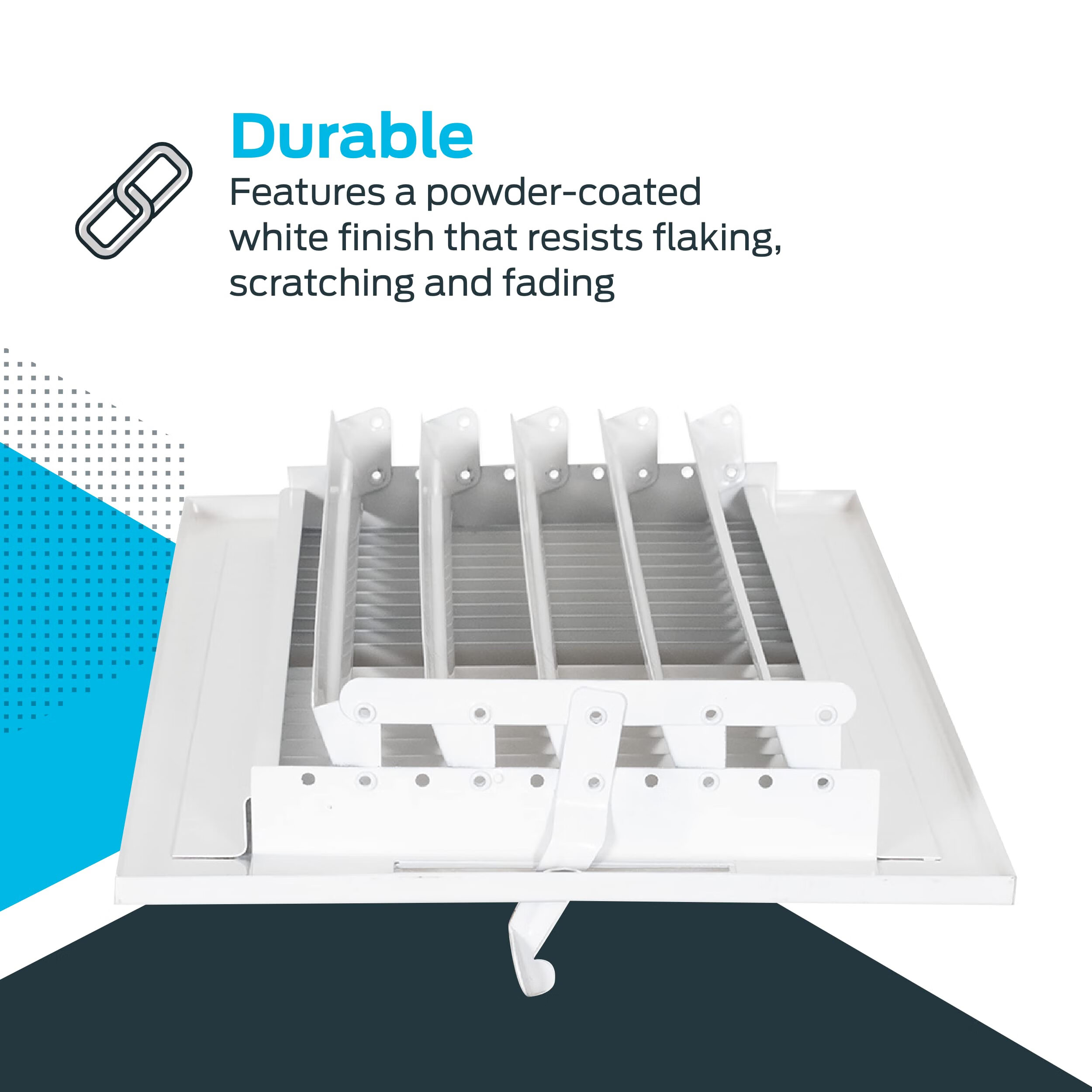 Durable

Features a powder-coated white finish that resists flaking, scratching and fading