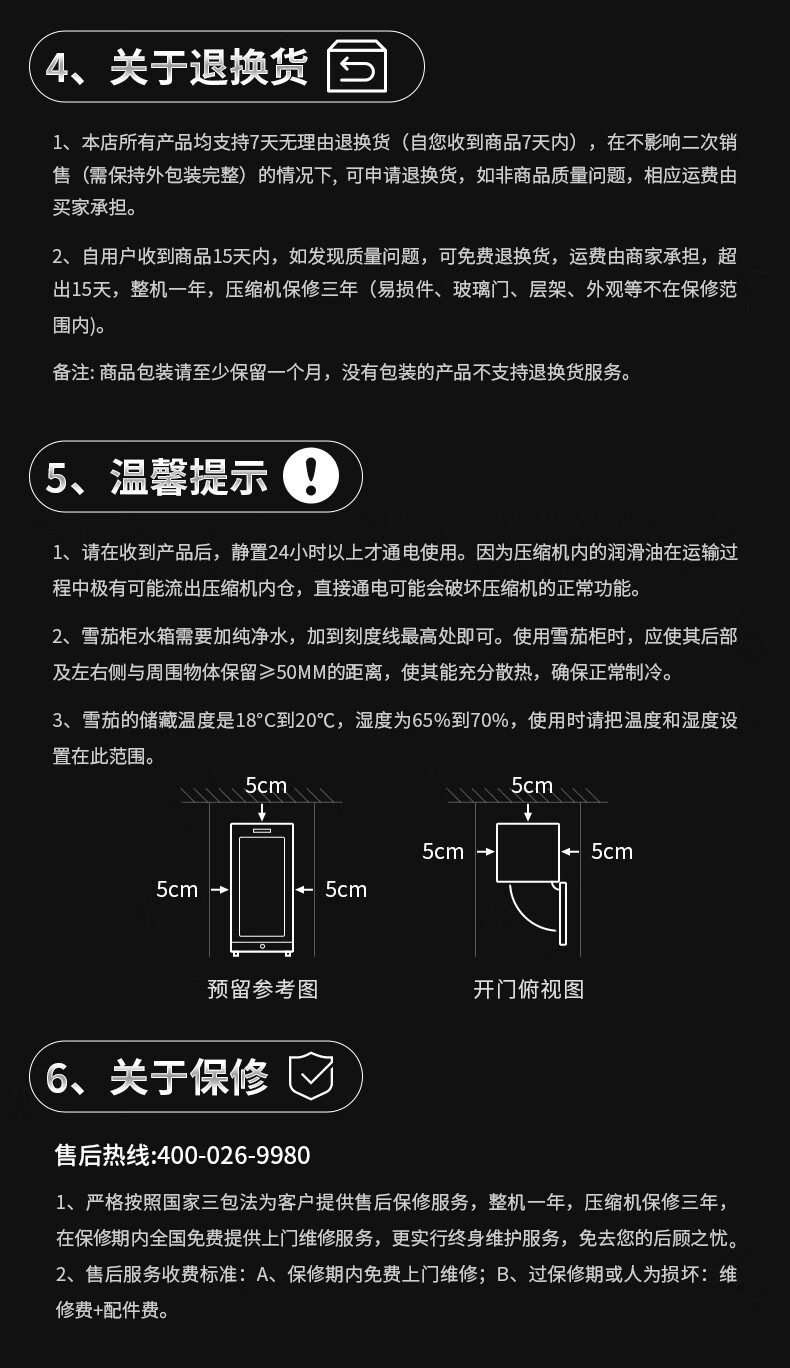 4、关于退换货

1、本店所有产品均支持7天无理由退换货（自您收到商品7天内），在不影响二次销售（需保持外包装完整）的情况下, 可申请退换货，如非商品质量问题，相应运费由买家承担。

2、自用户收到商品15天内，如发现质量问题，可免费退换货，运费由商家承担，超出15天，整机一年，压缩机保修三年（易损件、玻璃门、层架、外观等不在保修范围内)。

备注: 商品包装请至少保留一个月，没有包装的产品不支持退换货服务。

5、温馨提示

1、请在收到产品后，静置24小时以上才通电使用。因为压缩机内的润滑油在运输过程中极有可能流出压缩机内仓，直接通电可能会破坏压缩机的正常功能。

2、雪茄柜水箱需要加纯净水，加到刻度线最高处即可。使用雪茄柜时，应使其后部及左右侧与周围物体保留≥50MM的距离，使其能充分散热，确保正常制冷。

3、雪茄的储藏温度是18°C到20℃，湿度为65%到70%，使用时请把温度和湿度设置在此范围。

5cm
5cm
5cm
预留参考图

5cm
5cm
5cm
开门俯视图

6、关于保修

售后热线:400-026-9980

1、严格按照国家三包法为客户提供售后保修服务，整机一年，压缩机保修三年，在保修期内全国免费提供上门维修服务，更实行终身维护服务，免去您的后顾之忧。
2、售后服务收费标准：A、保修期内免费上门维修；B、过保修期或人为损坏：维修费+配件费。