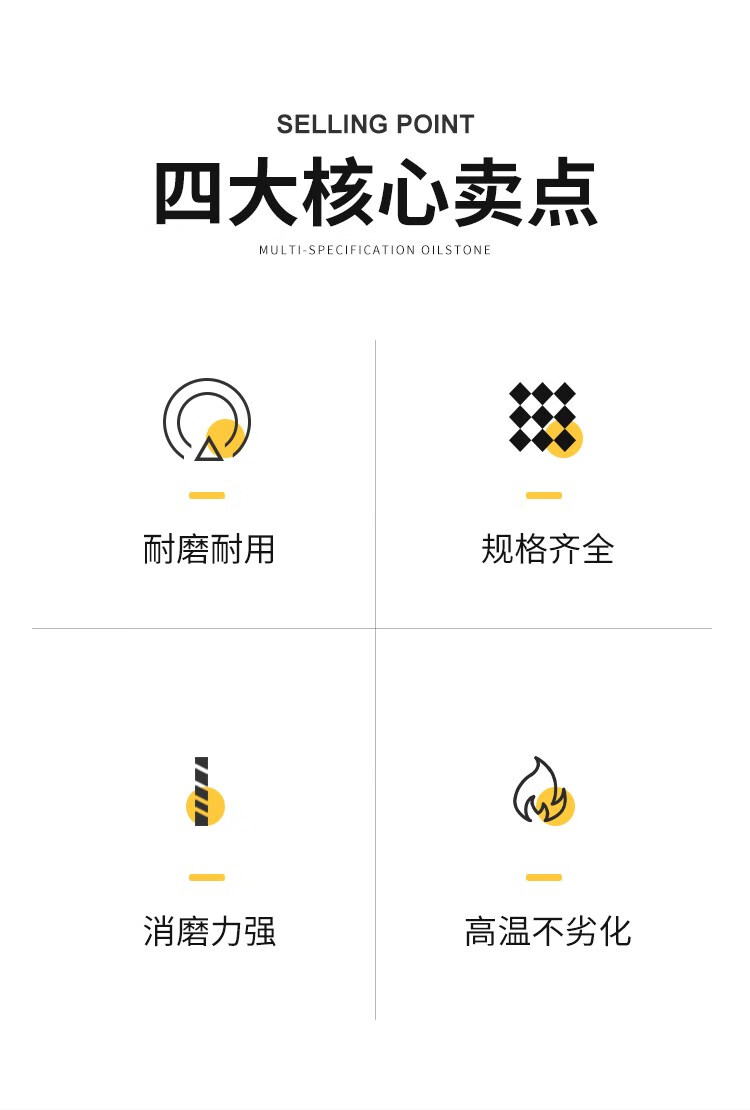 SELLING POINT

四大核心卖点

MULTI-SPECIFICATION OILSTONE

耐磨耐用

规格齐全

消磨力强

高温不劣化