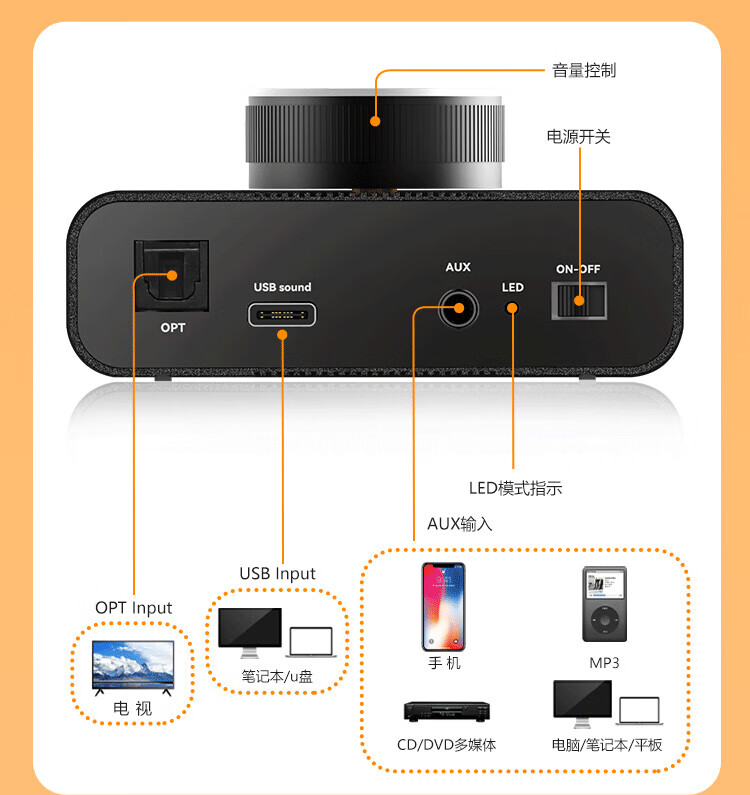 音量控制

电源开关

OPT

USB sound

AUX

LED

ON-OFF

LED模式指示

AUX输入

USB Input

OPT Input

电 视

笔记本/u盘

手 机

MP3

CD/DVD多媒体

电脑/笔记本/平板