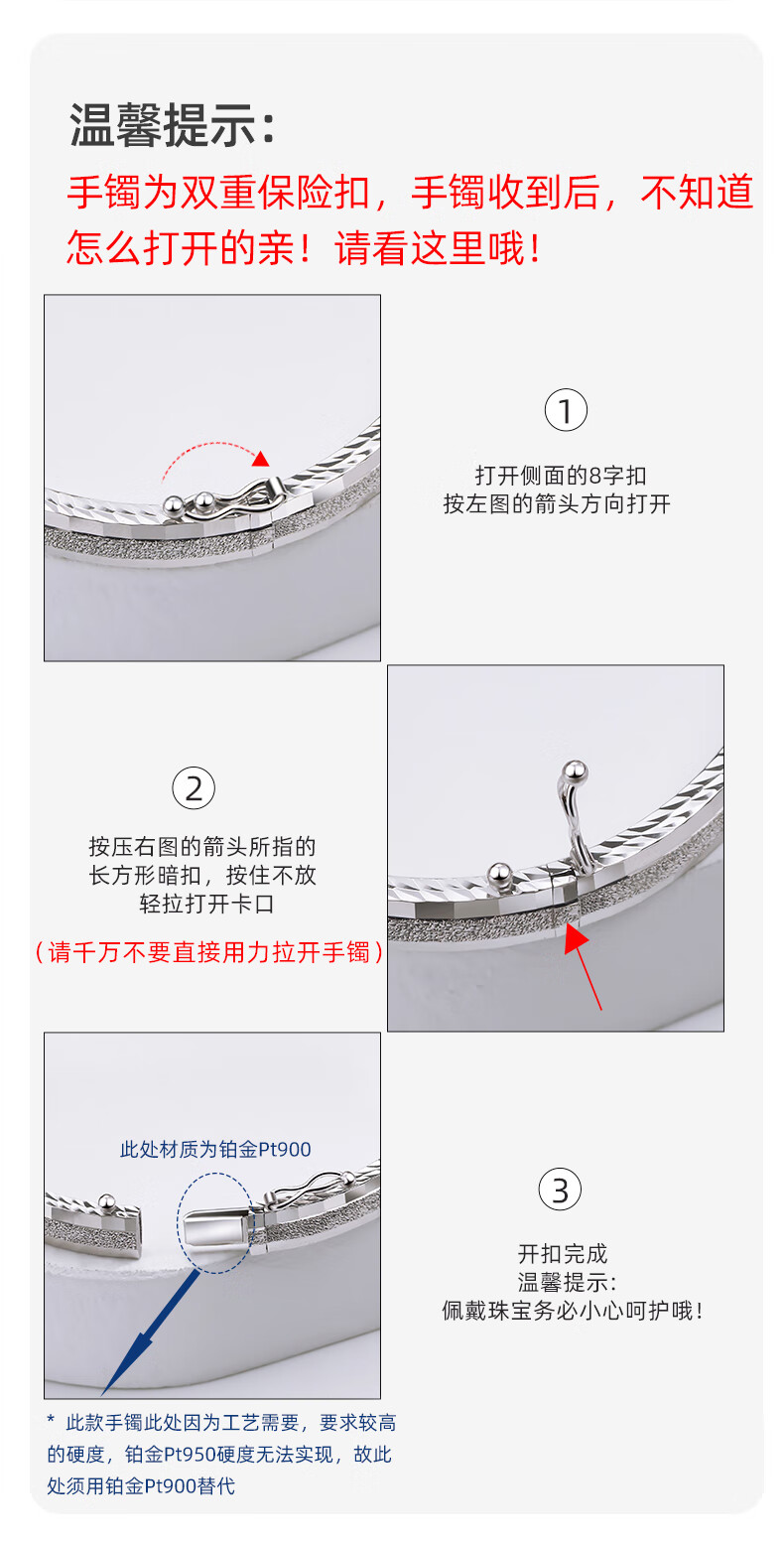 温馨提示：

手镯为双重保险扣，手镯收到后，不知道怎么打开的亲！请看这里哦！

①

打开侧面的8字扣
按左图的箭头方向打开

②

按压右图的箭头所指的
长方形暗扣，按住不放
轻拉打开卡口

（请千万不要直接用力拉开手镯）

此处材质为铂金Pt900

③

开扣完成
温馨提示：
佩戴珠宝务必小心呵护哦！

* 此款手镯此处因为工艺需要，要求较高的硬度，铂金Pt950硬度无法实现，故此处须用铂金Pt900替代