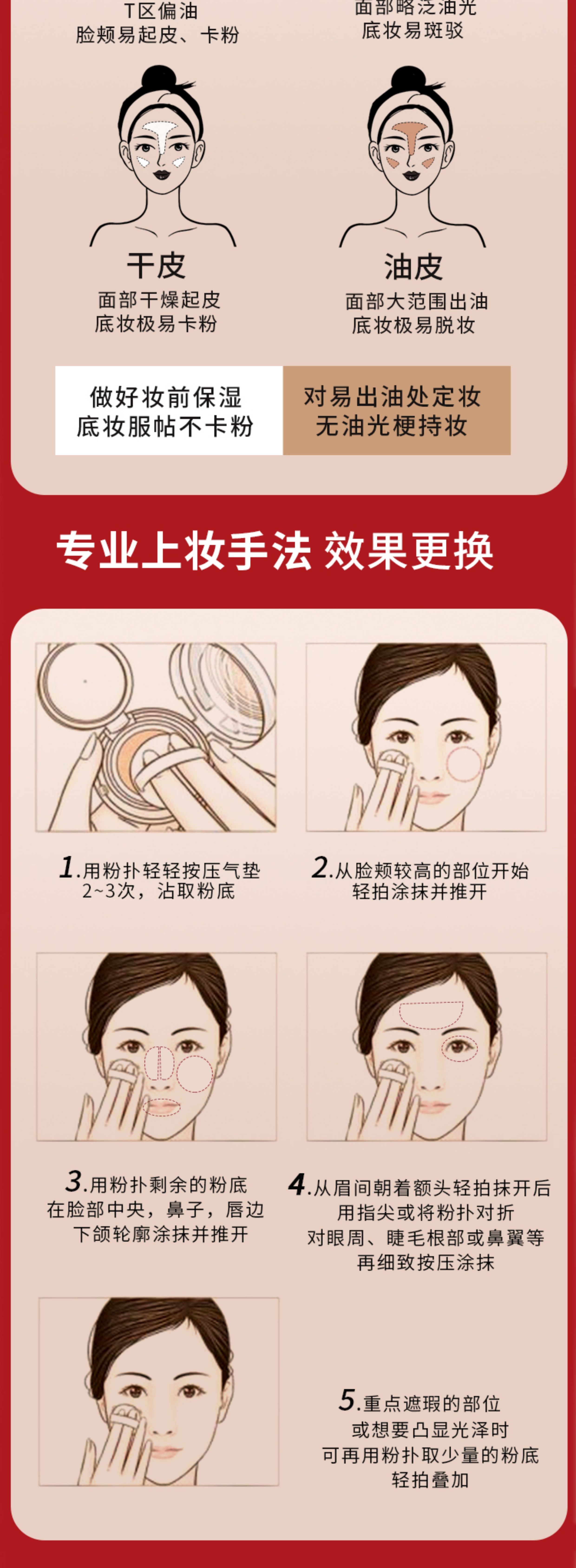 T区偏油
脸颊易起皮、卡粉

面部略泛油光
底妆易斑驳

干皮
面部干燥起皮
底妆极易卡粉

油皮
面部大范围出油
底妆极易脱妆

做好妆前保湿
底妆服帖不卡粉

对易出油处定妆
无油光梗持妆

专业上妆手法 效果更换

1.用粉扑轻轻按压气垫 2~3次，沾取粉底

2.从脸颊较高的部位开始 轻拍涂抹并推开

3.用粉扑剩余的粉底 在脸部中央，鼻子，唇边 下颌轮廓涂抹并推开

4.从眉间朝着额头轻拍抹开后 用指尖或将粉扑对折 对眼周、睫毛根部或鼻翼等 再细致按压涂抹

5.重点遮瑕的部位 或想要凸显光泽时 可再用粉扑取少量的粉底 轻拍叠加