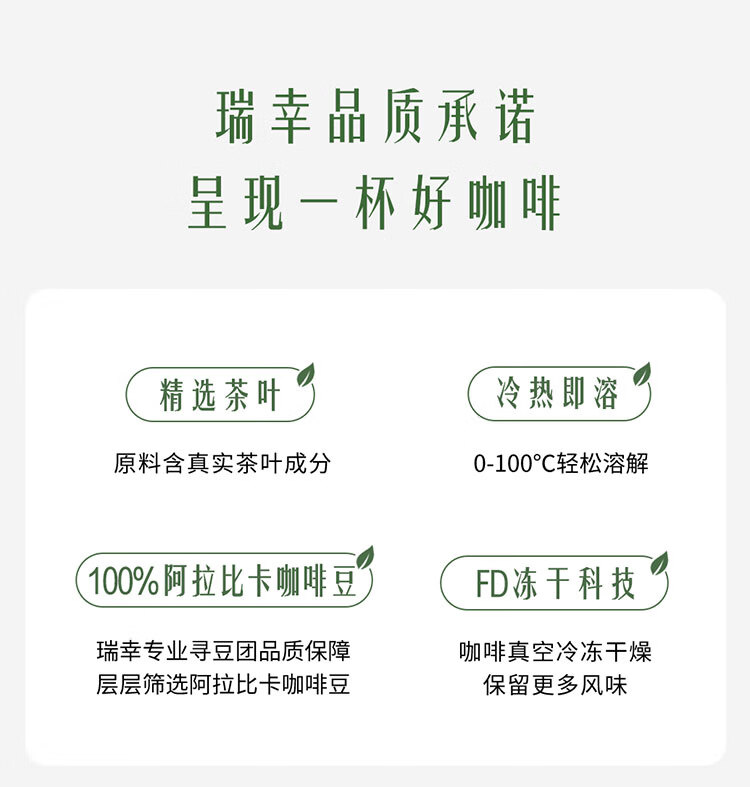 瑞幸品质承诺
呈现一杯好咖啡

精选茶叶

原料含真实茶叶成分

冷热即溶

0-100°C轻松溶解

100%阿拉比卡咖啡豆

瑞幸专业寻豆团品质保障
层层筛选阿拉比卡咖啡豆

FD冻干科技

咖啡真空冷冻干燥
保留更多风味