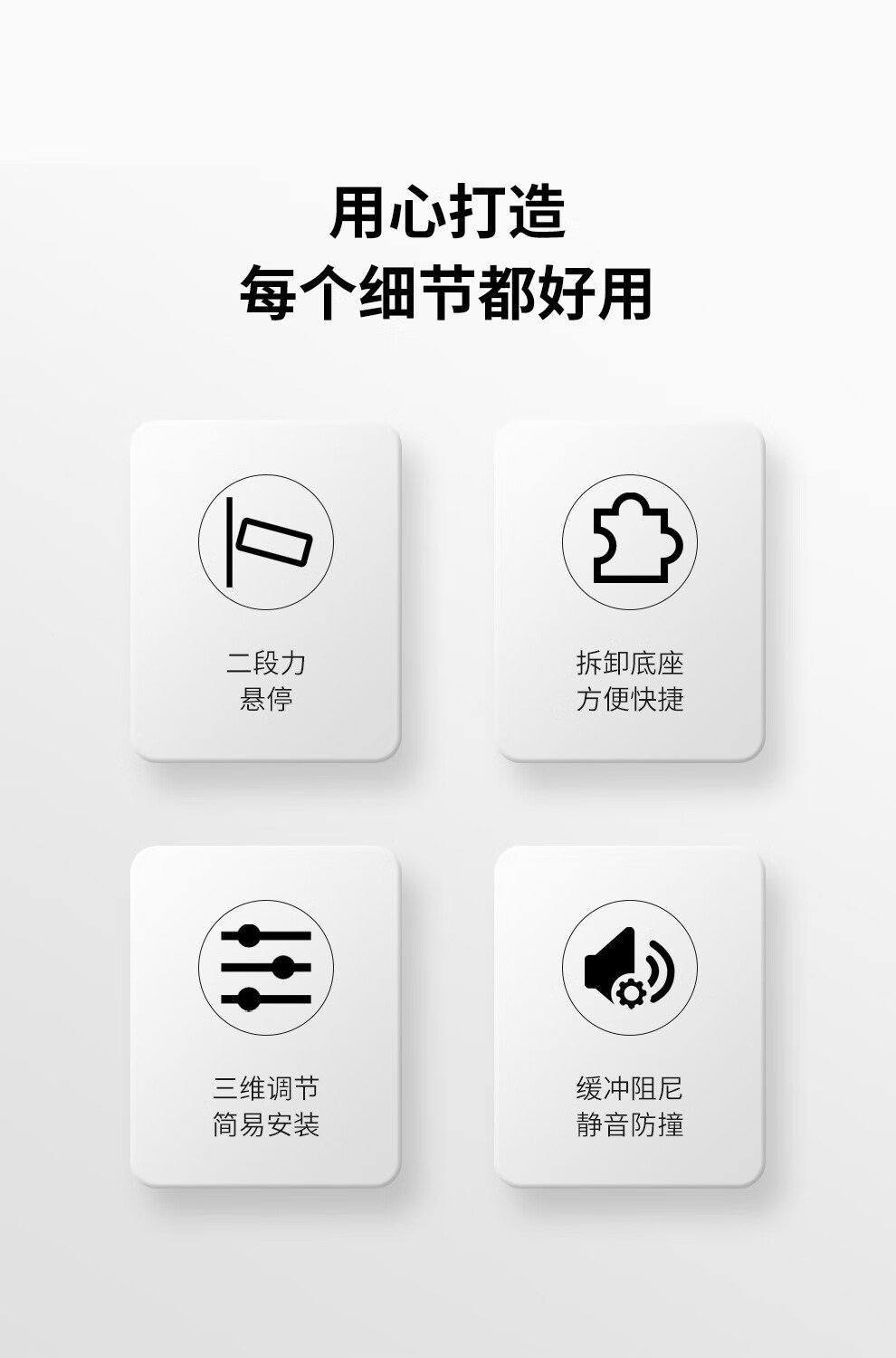 用心打造
每个细节都好用

二段力
悬停

拆卸底座
方便快捷

三维调节
简易安装

缓冲阻尼
静音防撞